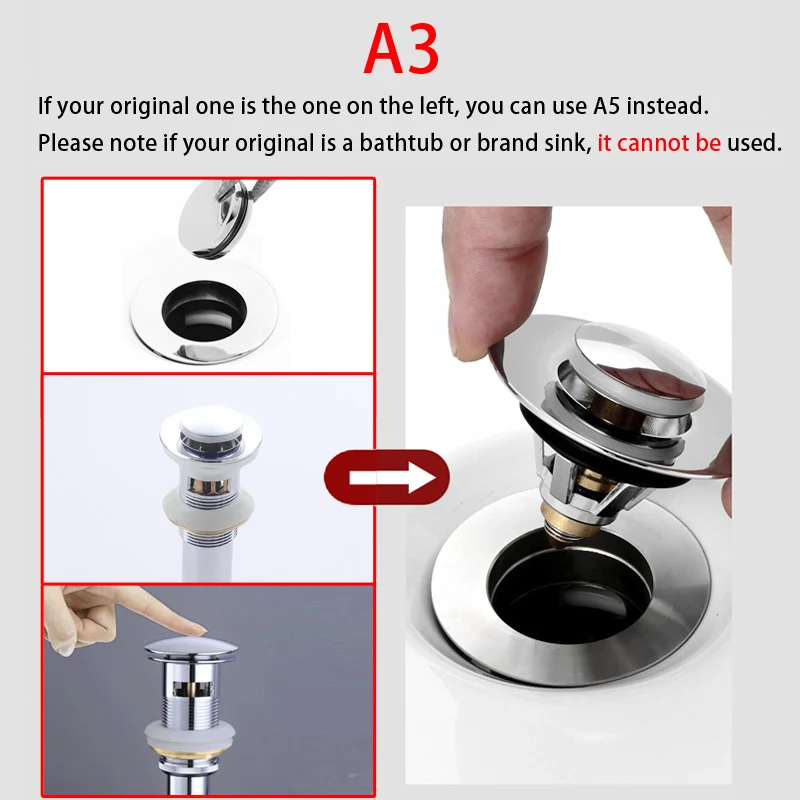 A3

If your original one is the one on the left, you can use A5 instead.
Please note if your original is a bathtub or brand sink, it cannot be used.