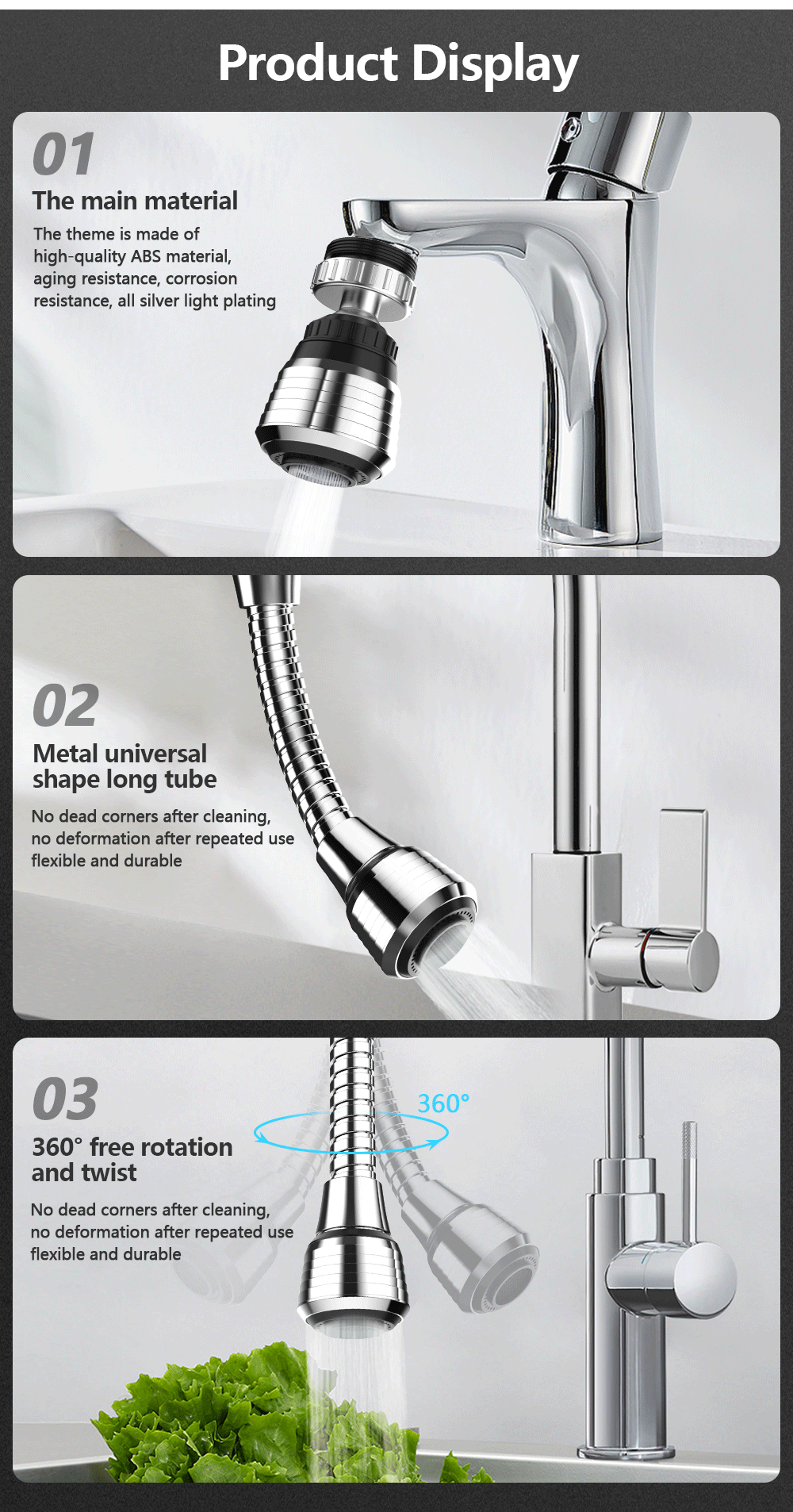 Product Display

01

The main material

The theme is made of high-quality ABS material, aging resistance, corrosion resistance, all silver light plating

02

Metal universal shape long tube

No dead corners after cleaning, no deformation after repeated use flexible and durable

03

360° free rotation and twist

No dead corners after cleaning, no deformation after repeated use flexible and durable

360°