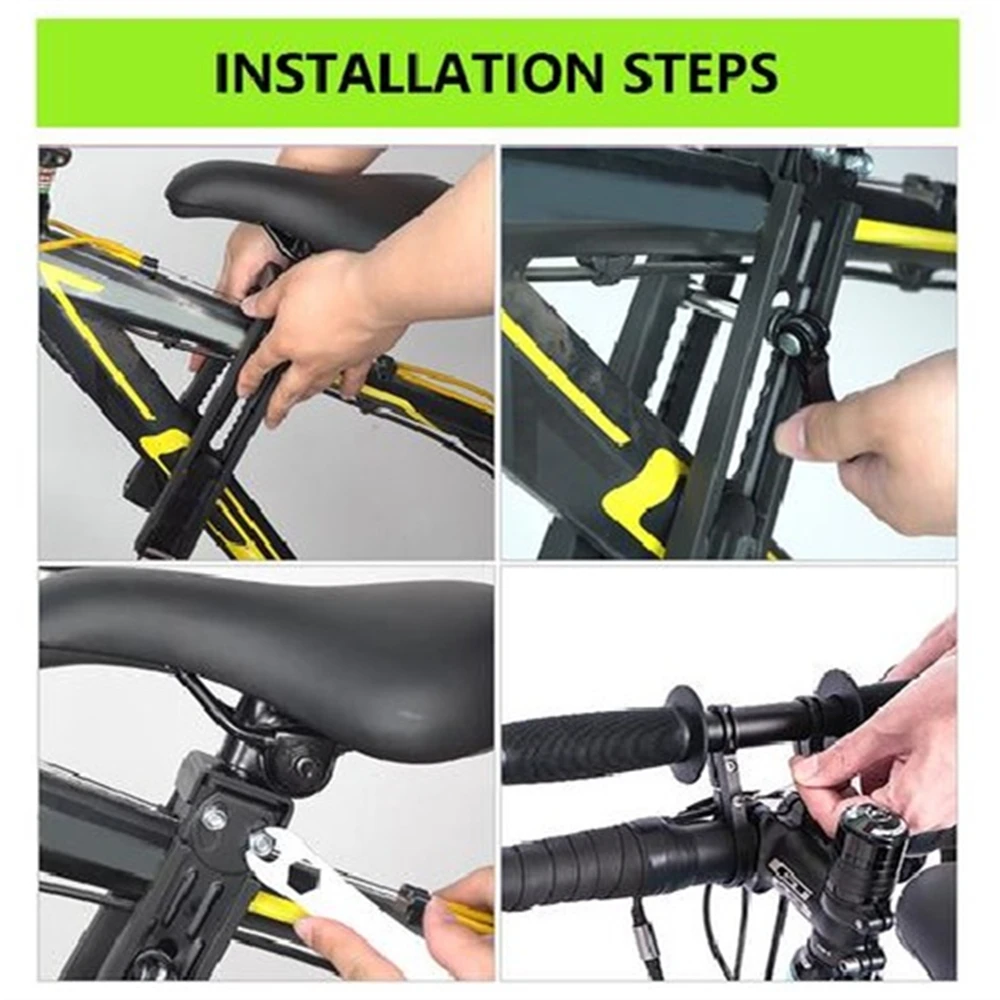 INSTALLATION STEPS