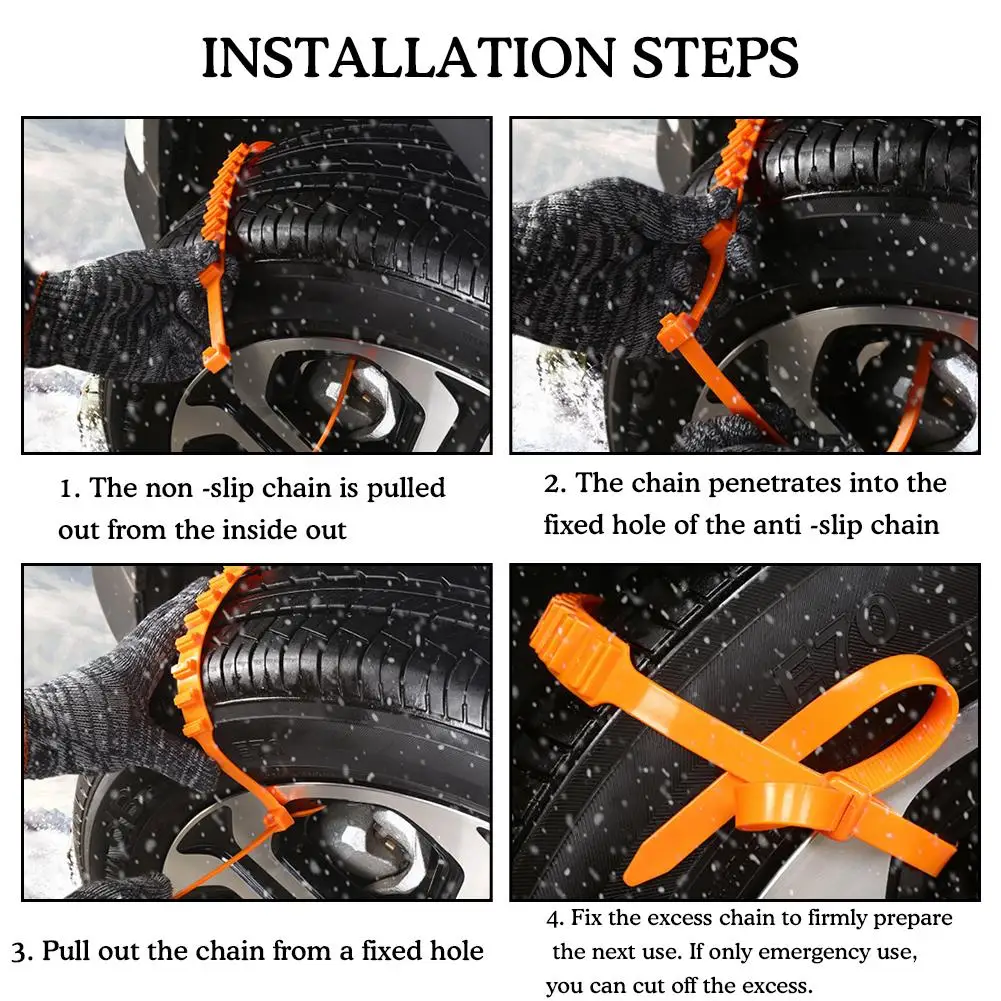 INSTALLATION STEPS

1. The non -slip chain is pulled out from the inside out

2. The chain penetrates into the fixed hole of the anti -slip chain

E70

3. Pull out the chain from a fixed hole

4. Fix the excess chain to firmly prepare the next use. If only emergency use, you can cut off the excess.