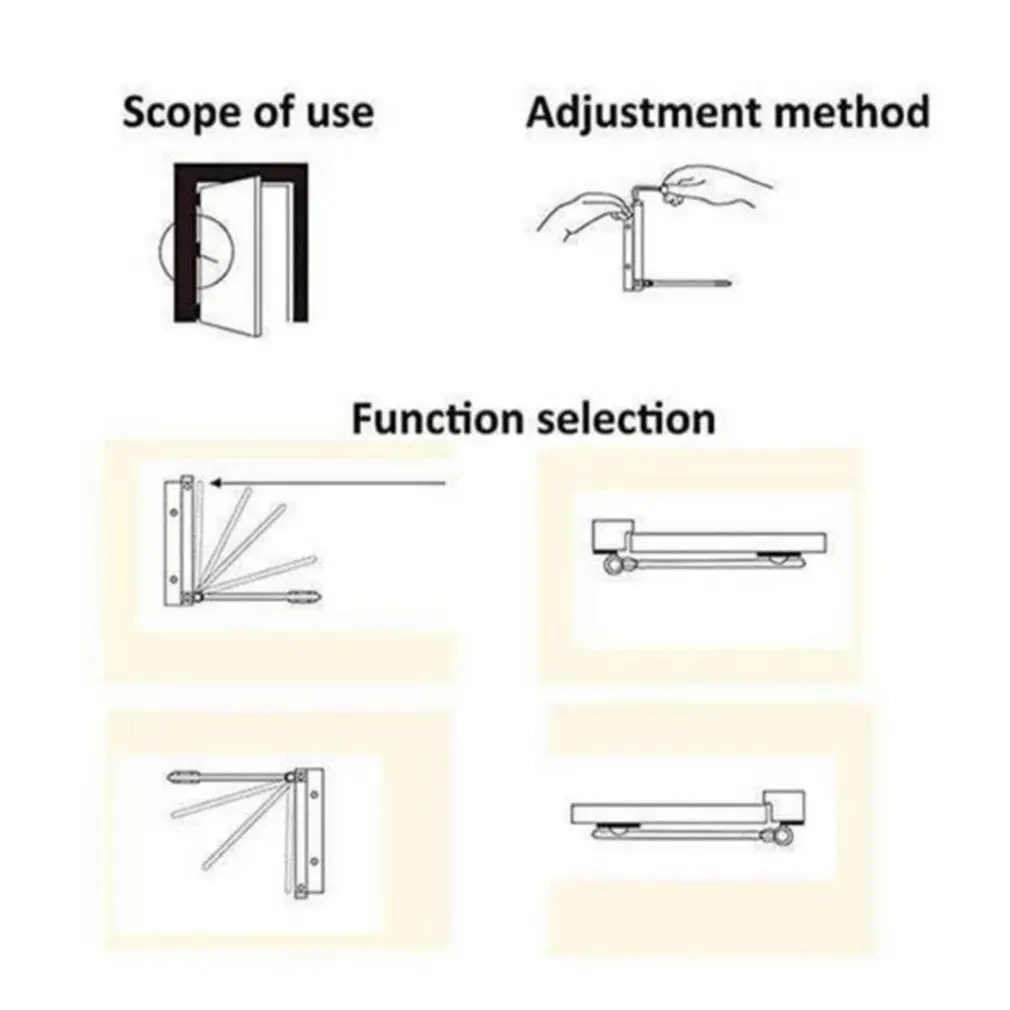 Scope of use

Adjustment method

Function selection