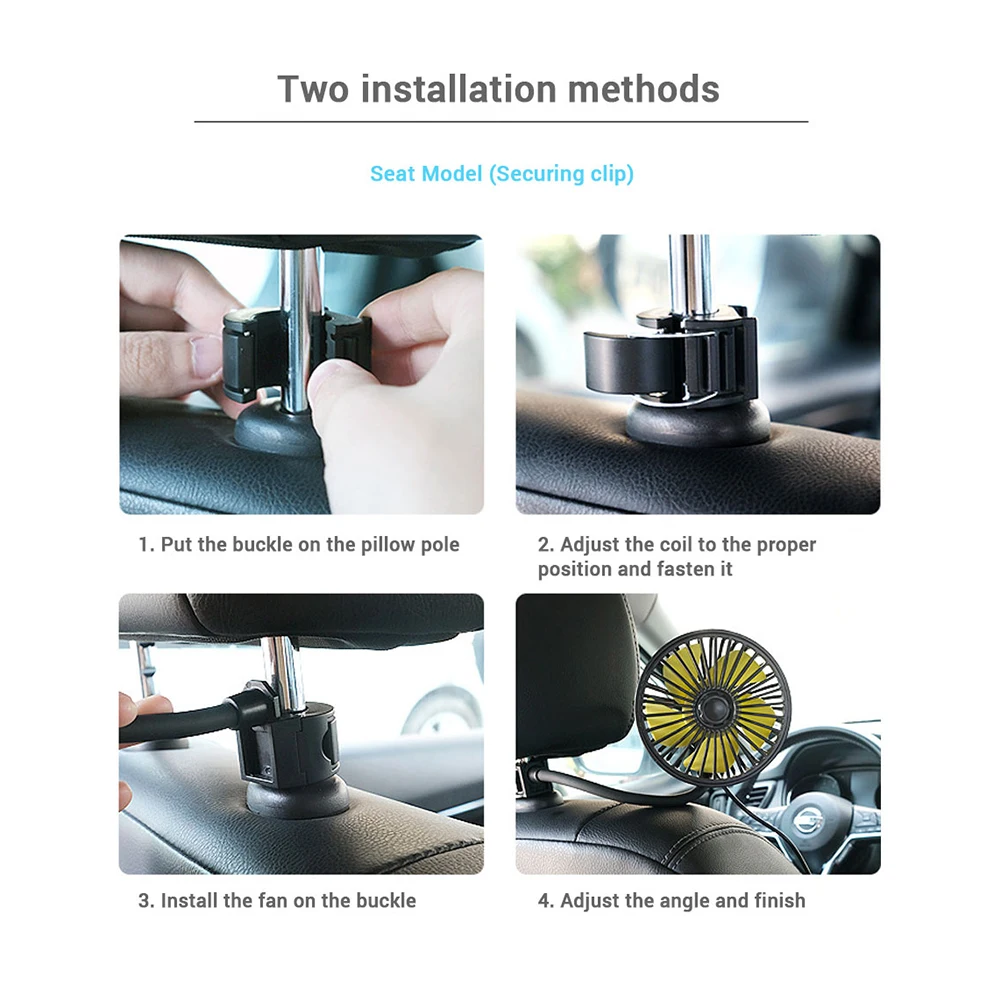 Two installation methods

Seat Model (Securing clip)

1. Put the buckle on the pillow pole

2. Adjust the coil to the proper position and fasten it

3. Install the fan on the buckle

4. Adjust the angle and finish