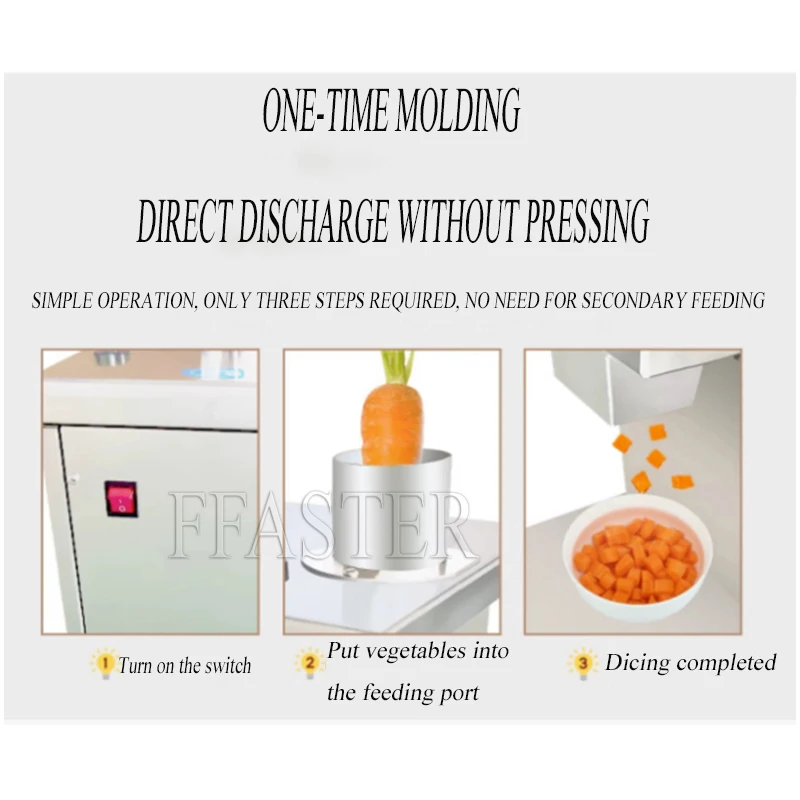 ONE-TIME MOLDING

DIRECT DISCHARGE WITHOUT PRESSING

SIMPLE OPERATION, ONLY THREE STEPS REQUIRED, NO NEED FOR SECONDARY FEEDING

FFASTER

1 Turn on the switch

2 Put vegetables into the feeding port

3 Dicing completed