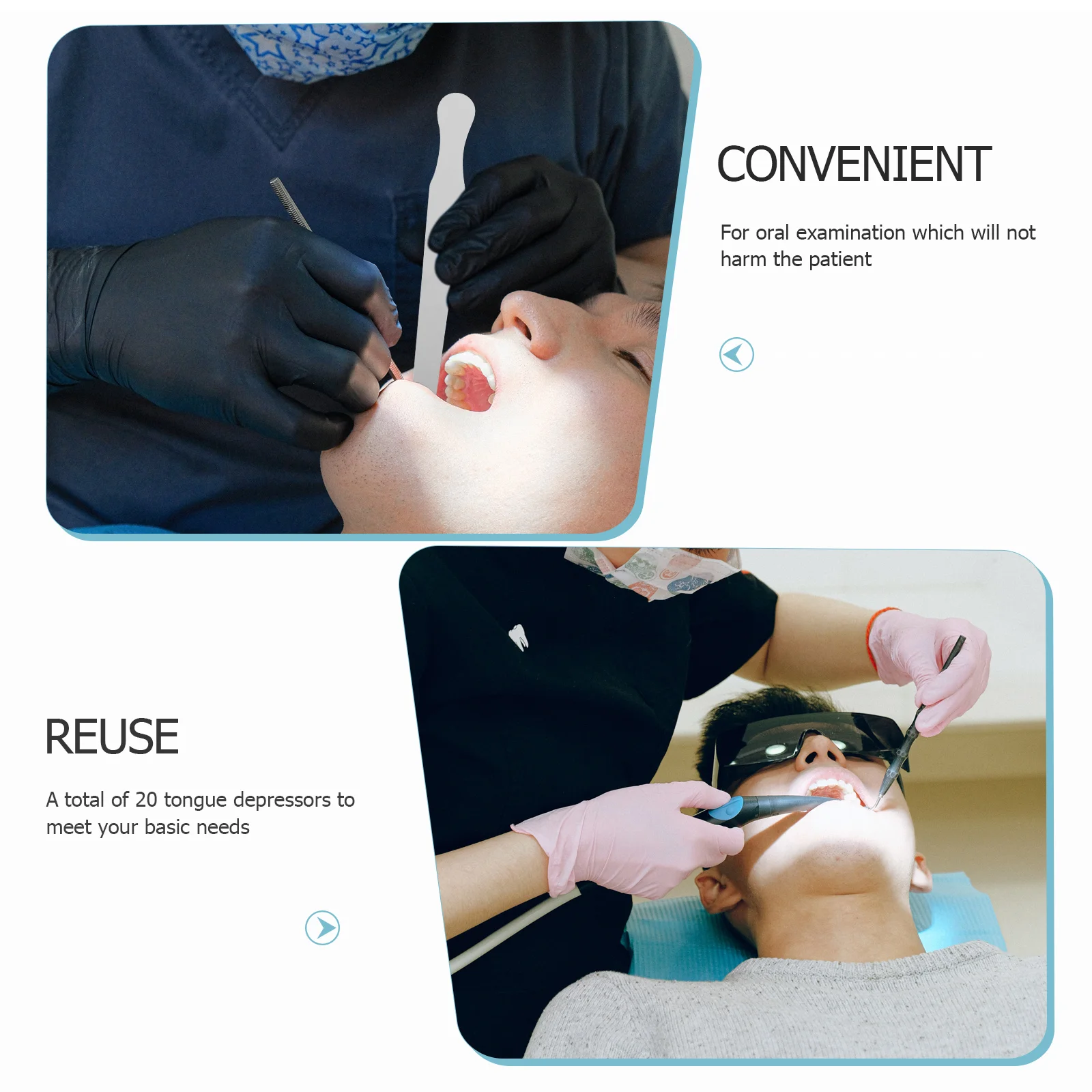 CONVENIENT

For oral examination which will not harm the patient

REUSE

A total of 20 tongue depressors to meet your basic needs