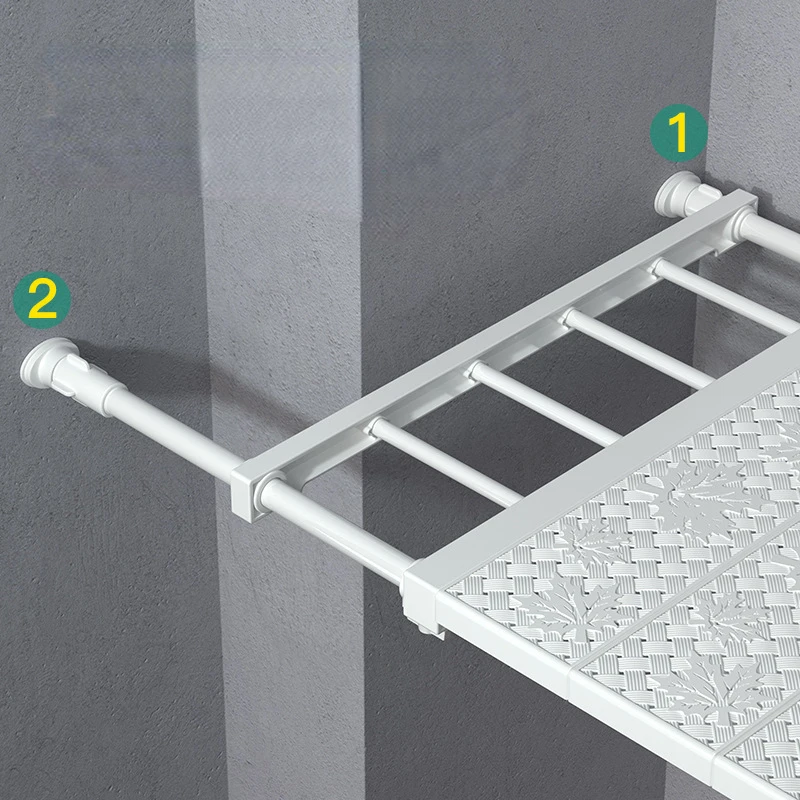 1

2