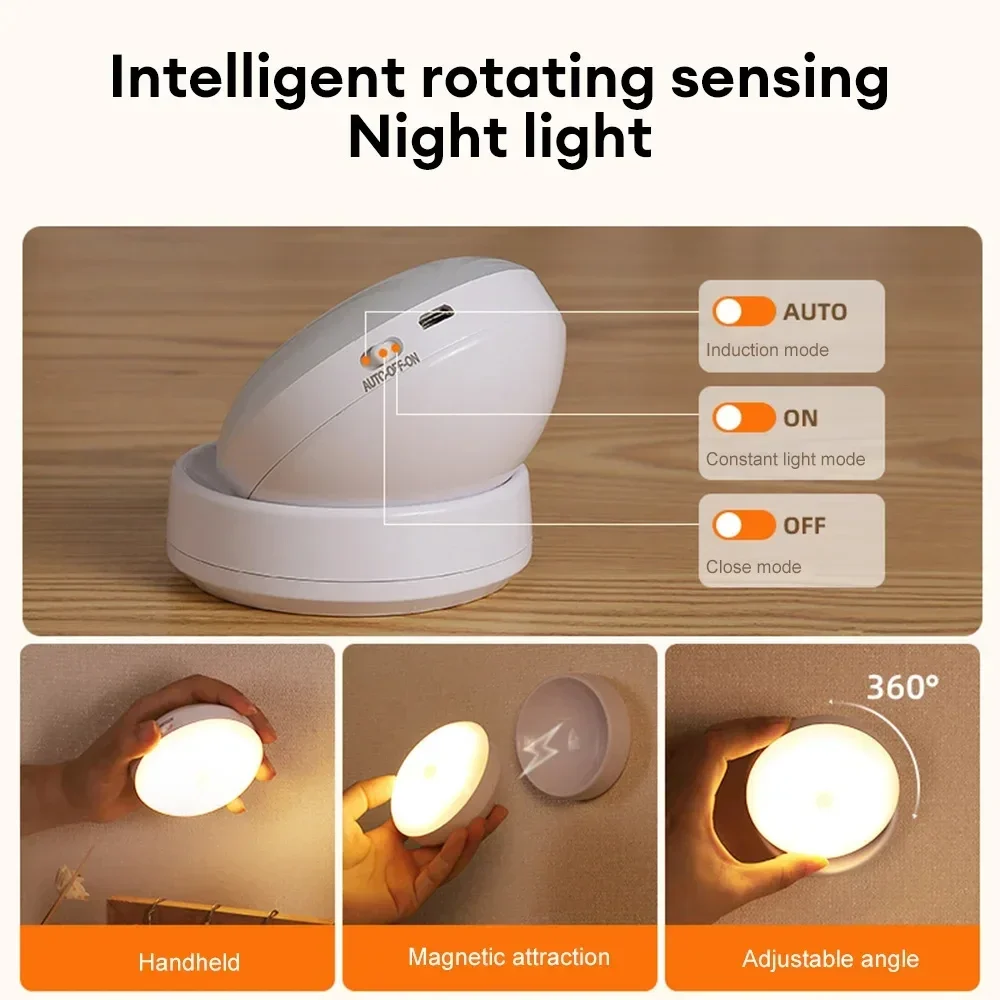 Intelligent rotating sensing
Night light

AUTO-OFF-ON

AUTO
Induction mode

ON
Constant light mode

OFF
Close mode

360°

Handheld

Magnetic attraction

Adjustable angle