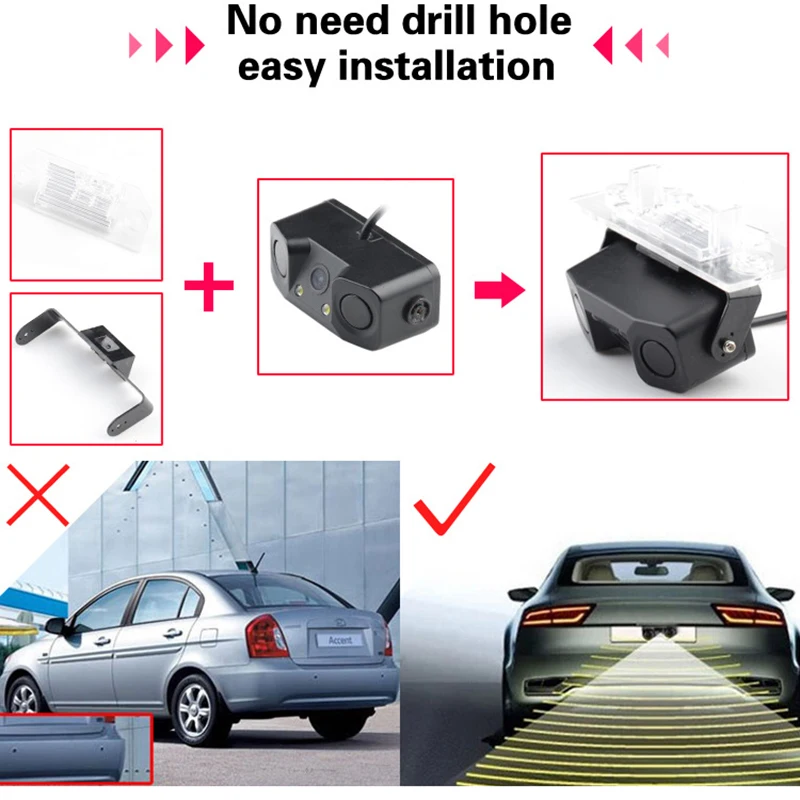 No need drill hole
easy installation

Accent