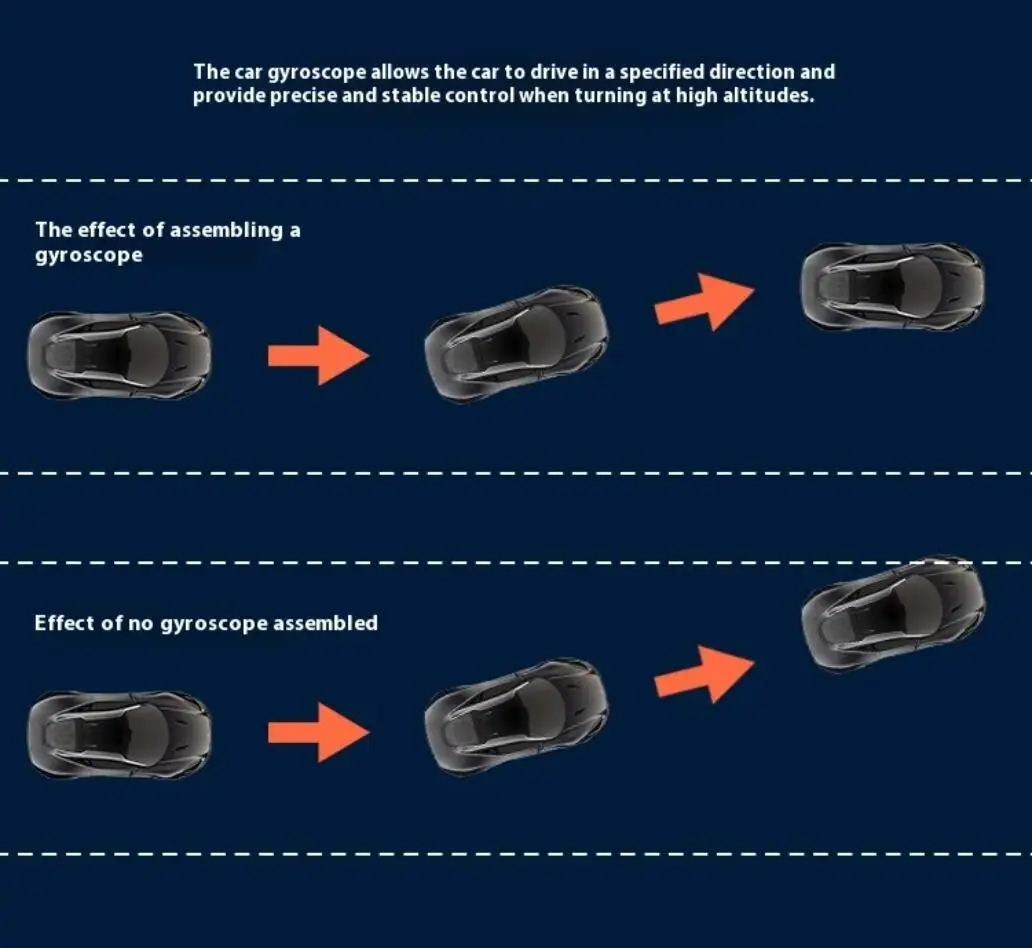 The car gyroscope allows the car to drive in a specified direction and provide precise and stable control when turning at high altitudes.

The effect of assembling a gyroscope

Effect of no gyroscope assembled