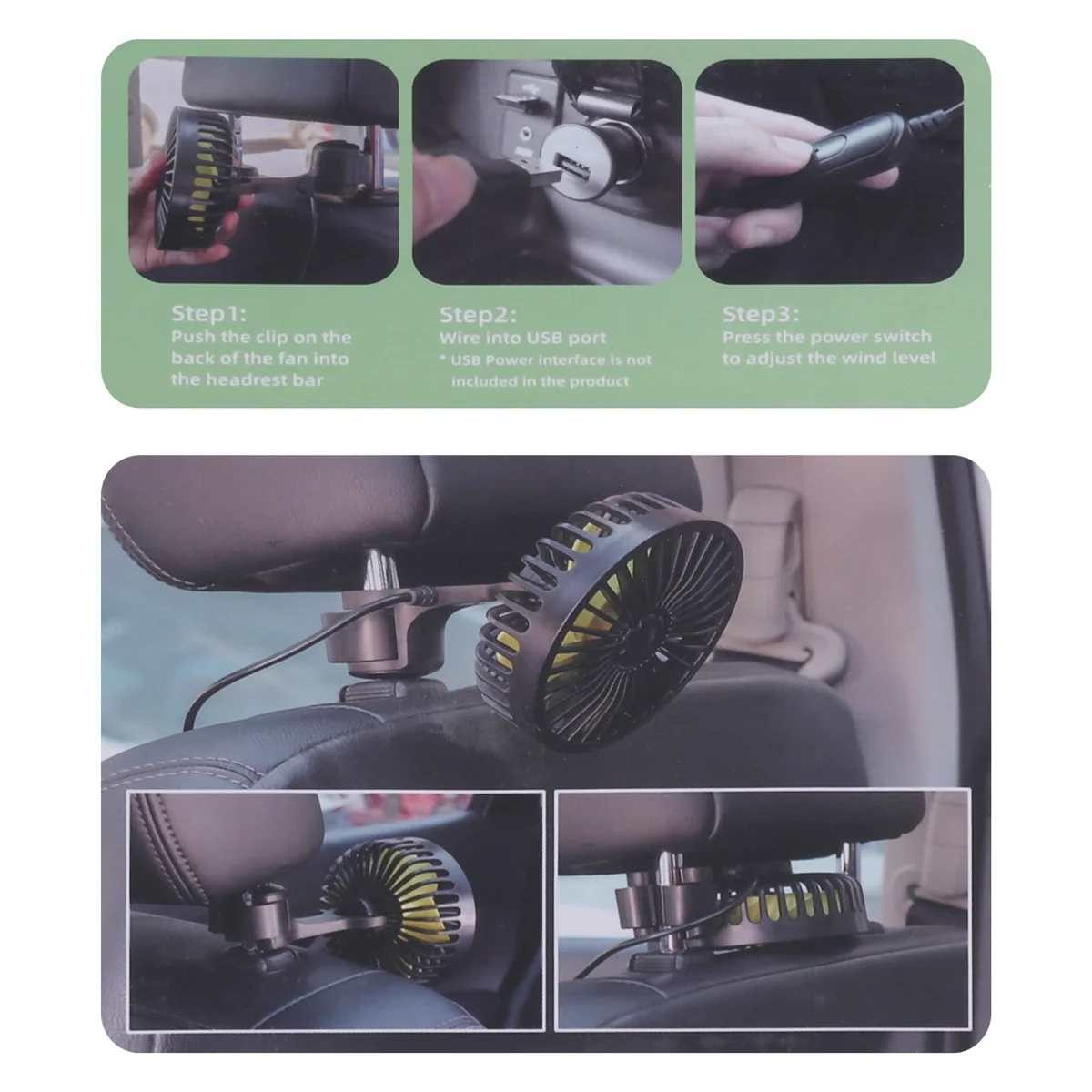 Step1:
Push the clip on the back of the fan into the headrest bar

Step2:
Wire into USB port
* USB Power interface is not included in the product

Step3:
Press the power switch to adjust the wind level