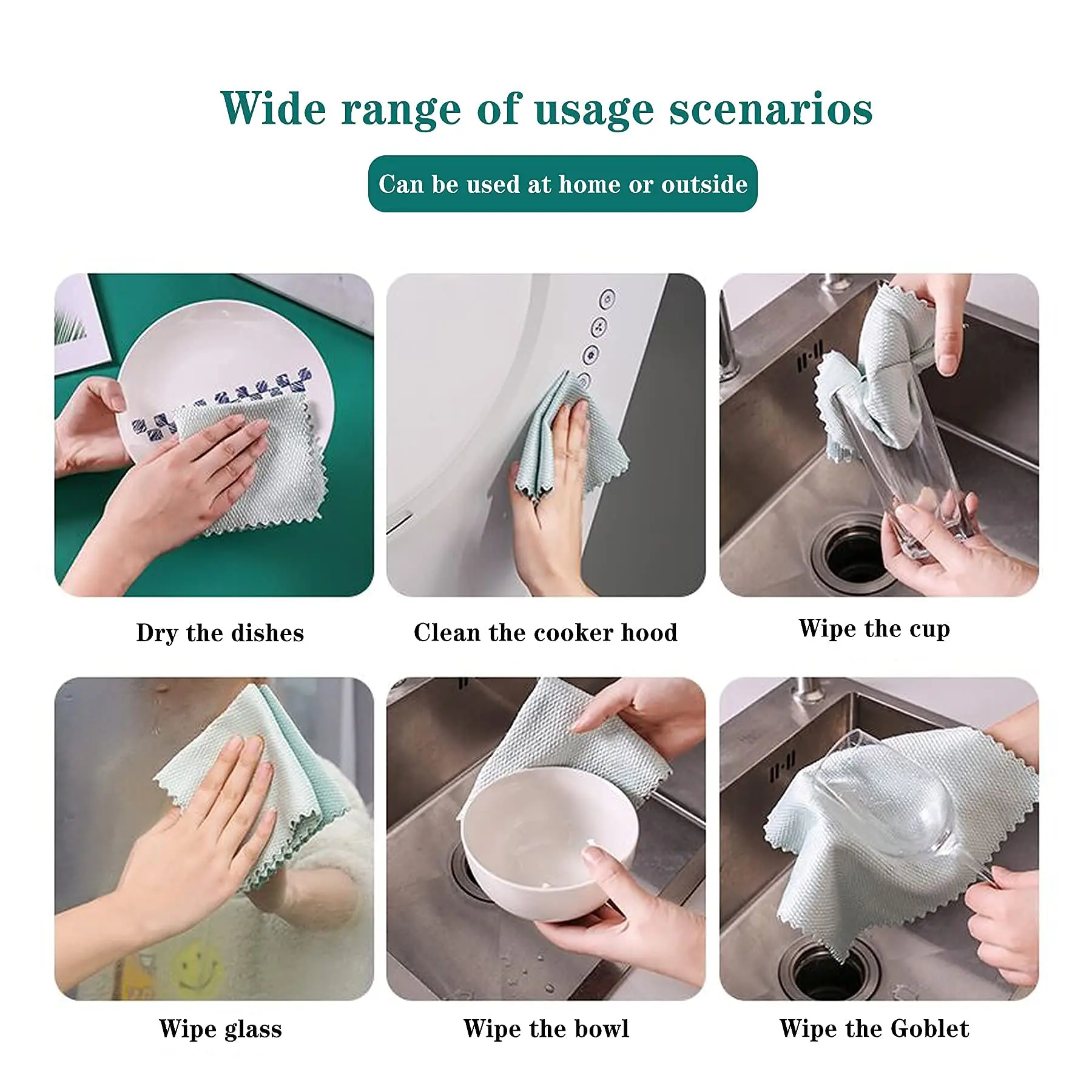 Wide range of usage scenarios

Can be used at home or outside

Dry the dishes

Clean the cooker hood

Wipe the cup

Wipe glass

Wipe the bowl

Wipe the Goblet