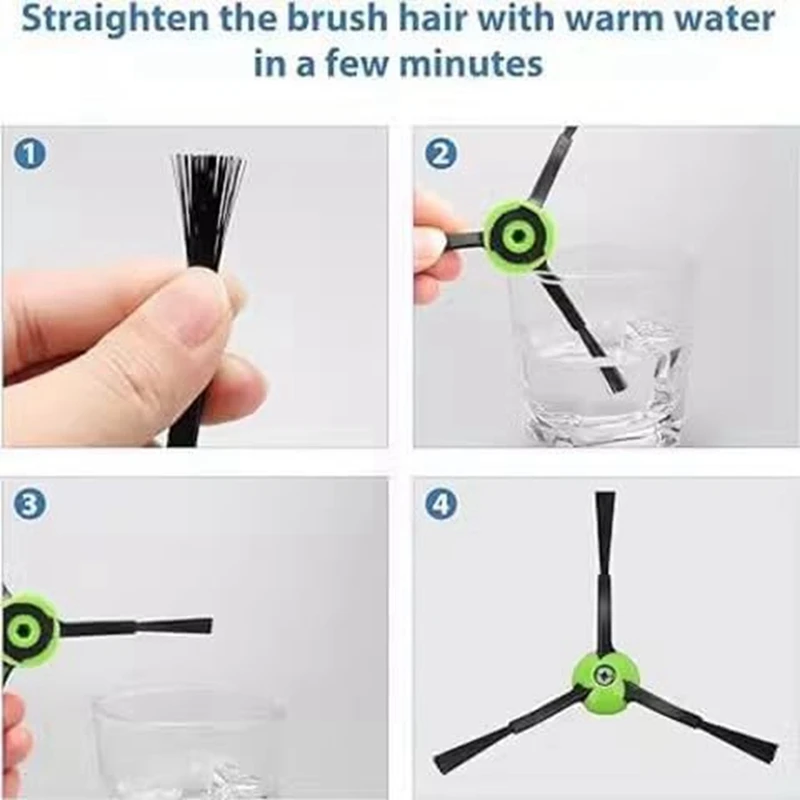 Straighten the brush hair with warm water in a few minutes

1

2

3

4