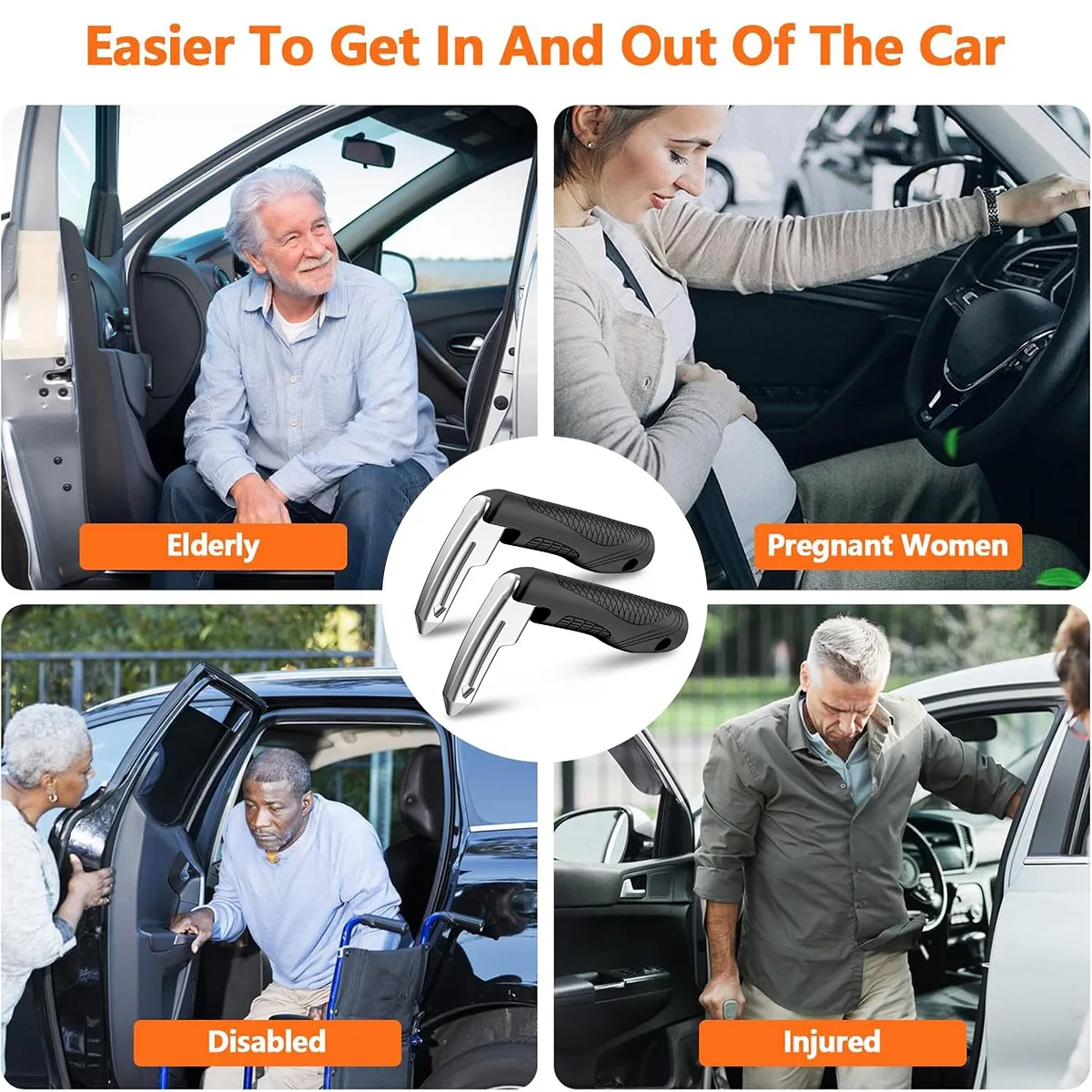 Easier To Get In And Out Of The Car

Elderly

Pregnant Women

Disabled

Injured