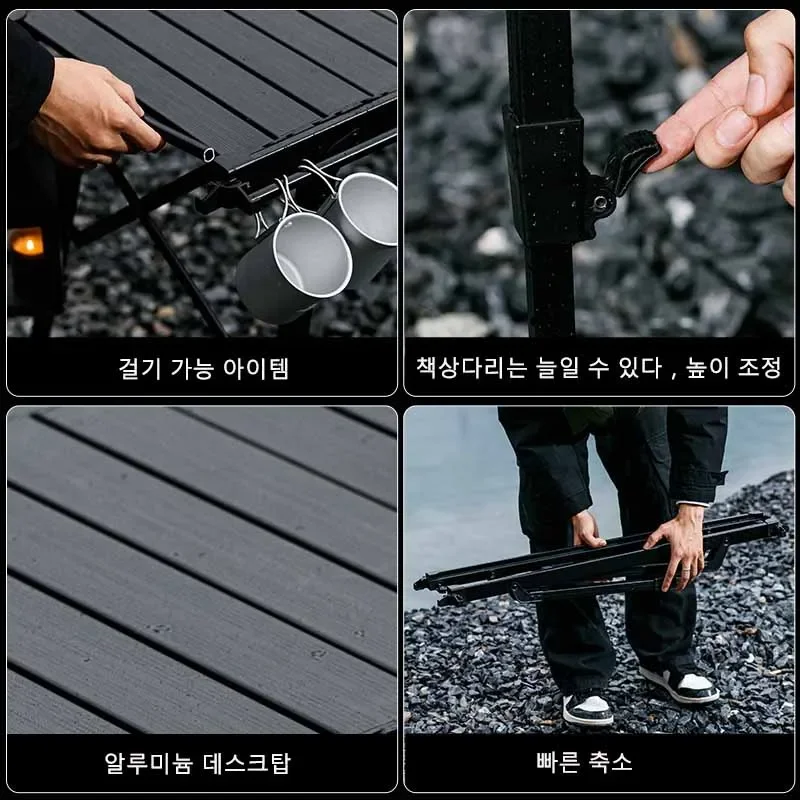 걸기 가능 아이템

책상다리는 늘일 수 있다 , 높이 조정

알루미늄 데스크탑

빠른 축소