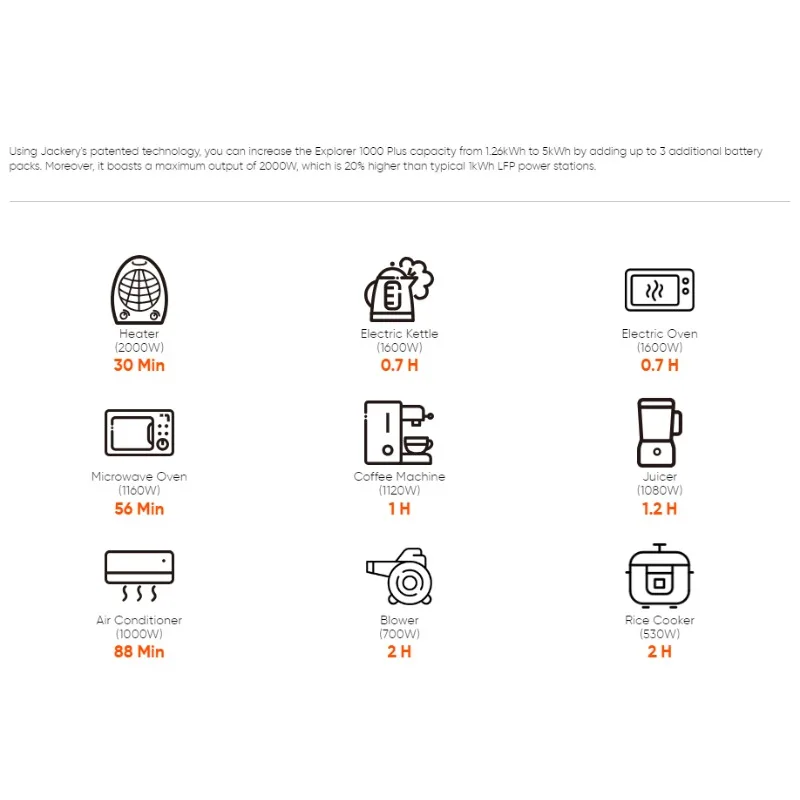 Using Jackery's patented technology, you can increase the Explorer 1000 Plus capacity from 1.26kWh to 5kWh by adding up to 3 additional battery packs. Moreover, it boasts a maximum output of 2000W, which is 20% higher than typical 1kWh LFP power stations.

Heater
(2000W)
30 Min

Electric Kettle
(1600W)
0.7 H

Electric Oven
(1600W)
0.7 H

Microwave Oven
(1160W)
56 Min

Coffee Machine
(1120W)
1 H

Juicer
(1080W)
1.2 H

Air Conditioner
(1000W)
88 Min

Blower
(700W)
2 H

Rice Cooker
(530W)
2 H