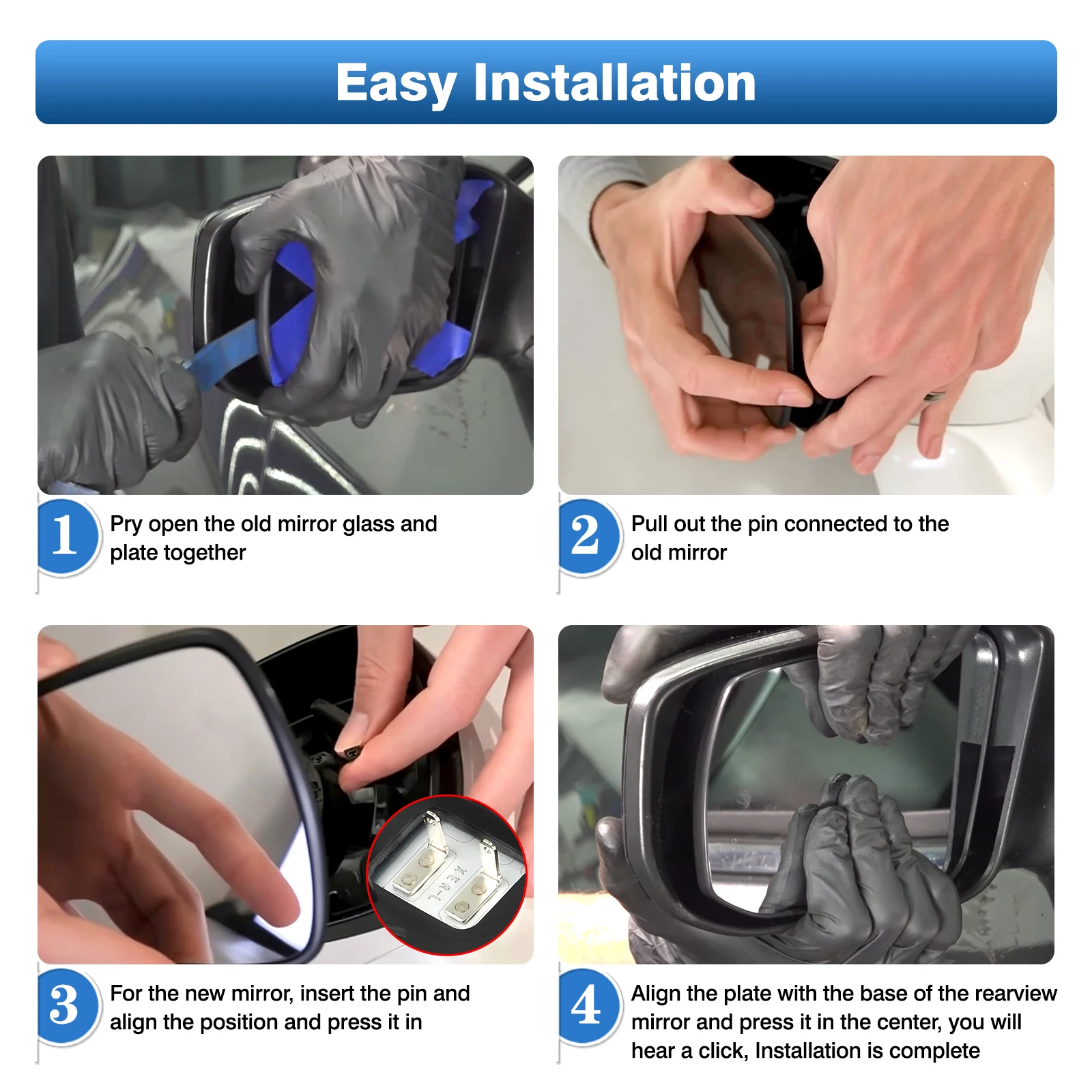 Easy Installation

1 Pry open the old mirror glass and plate together

2 Pull out the pin connected to the old mirror

3 For the new mirror, insert the pin and align the position and press it in

4 Align the plate with the base of the rearview mirror and press it in the center, you will hear a click, Installation is complete