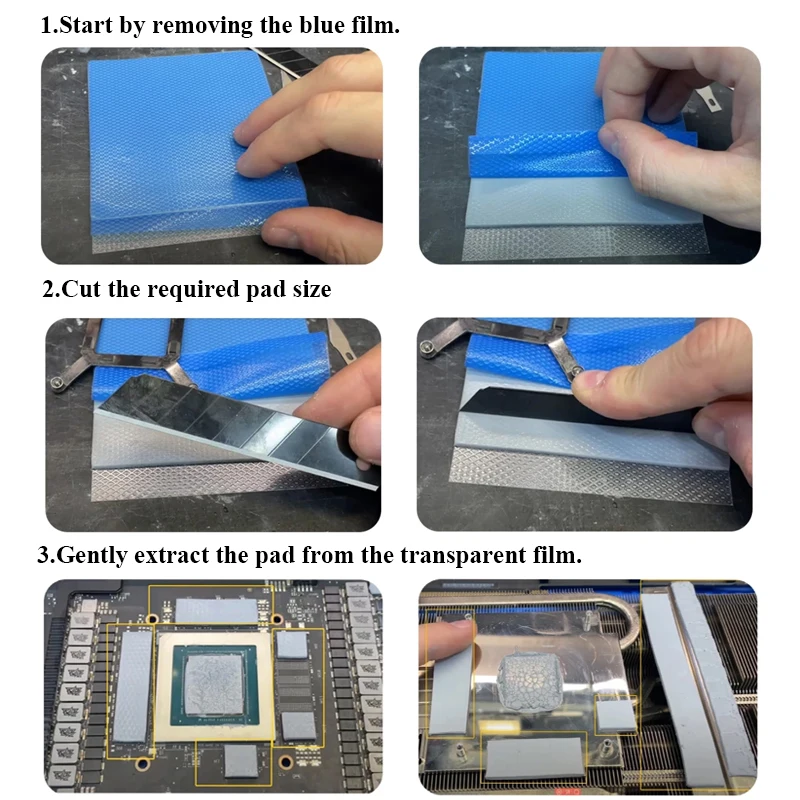 1.Start by removing the blue film.

2.Cut the required pad size

3.Gently extract the pad from the transparent film.