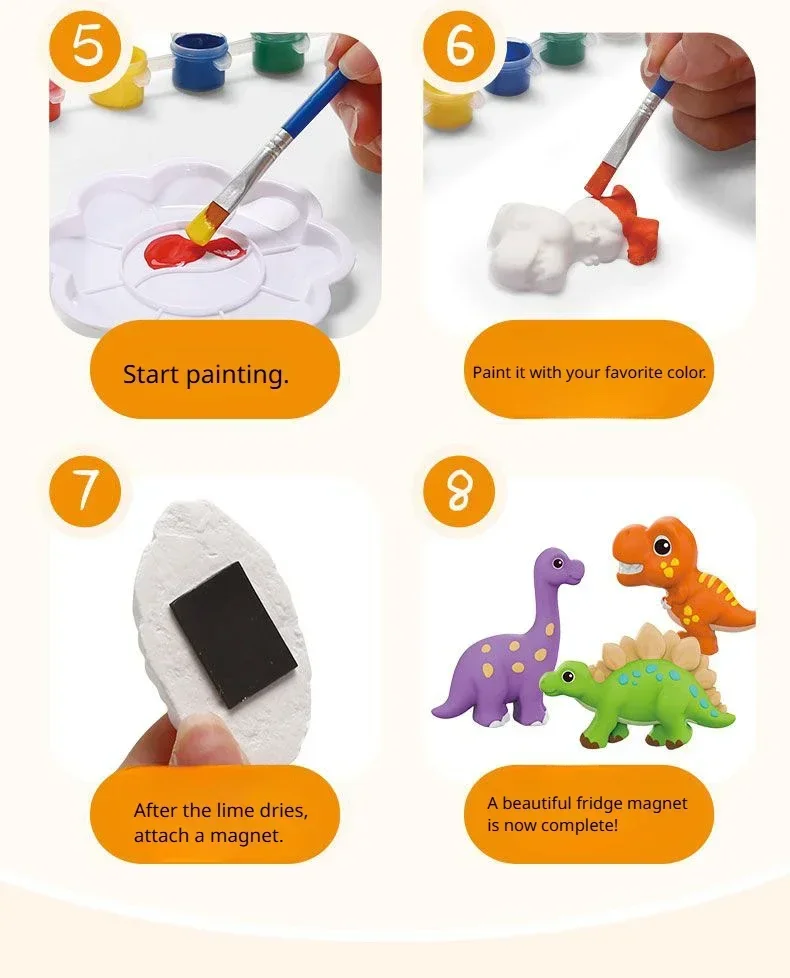 5

Start painting.

6

Paint it with your favorite color.

7

After the lime dries, attach a magnet.

8

A beautiful fridge magnet is now complete!