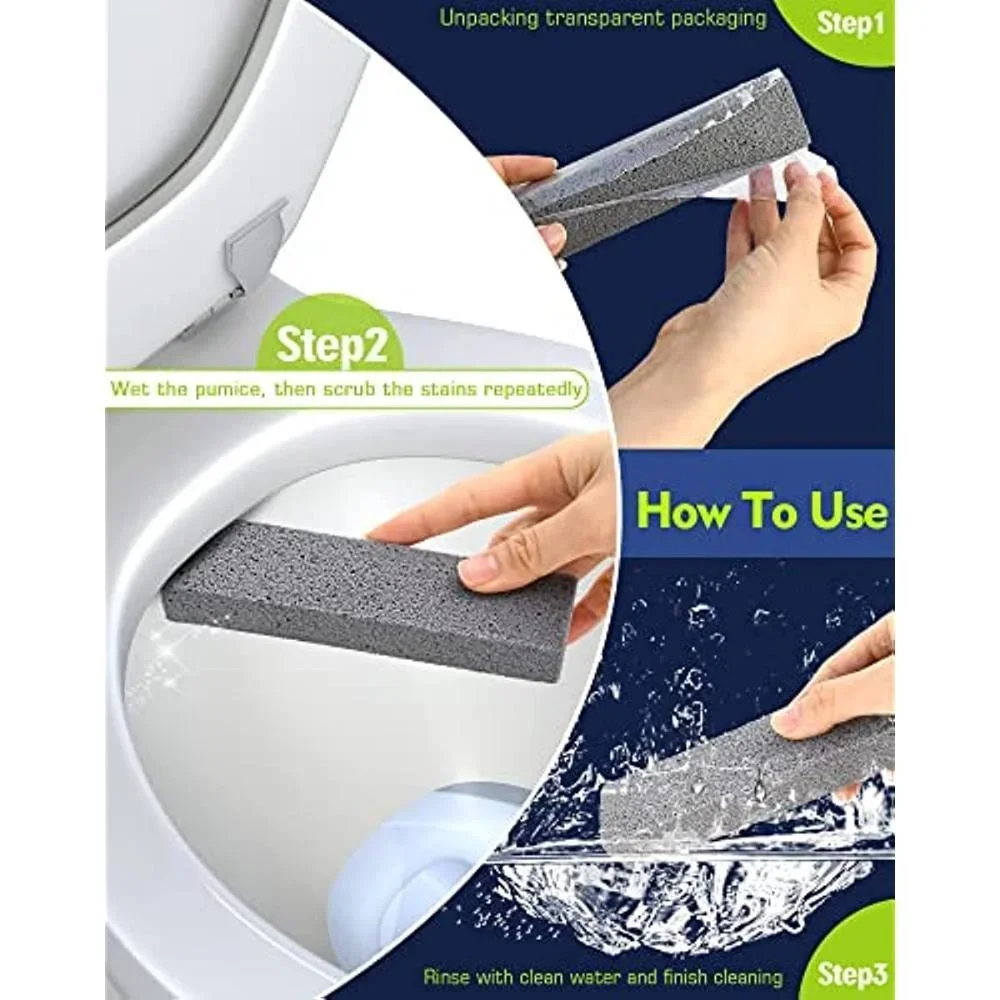 Unpacking transparent packaging

Step1

Step2

Wet the pumice, then scrub the stains repeatedly

How To Use

Rinse with clean water and finish cleaning

Step3