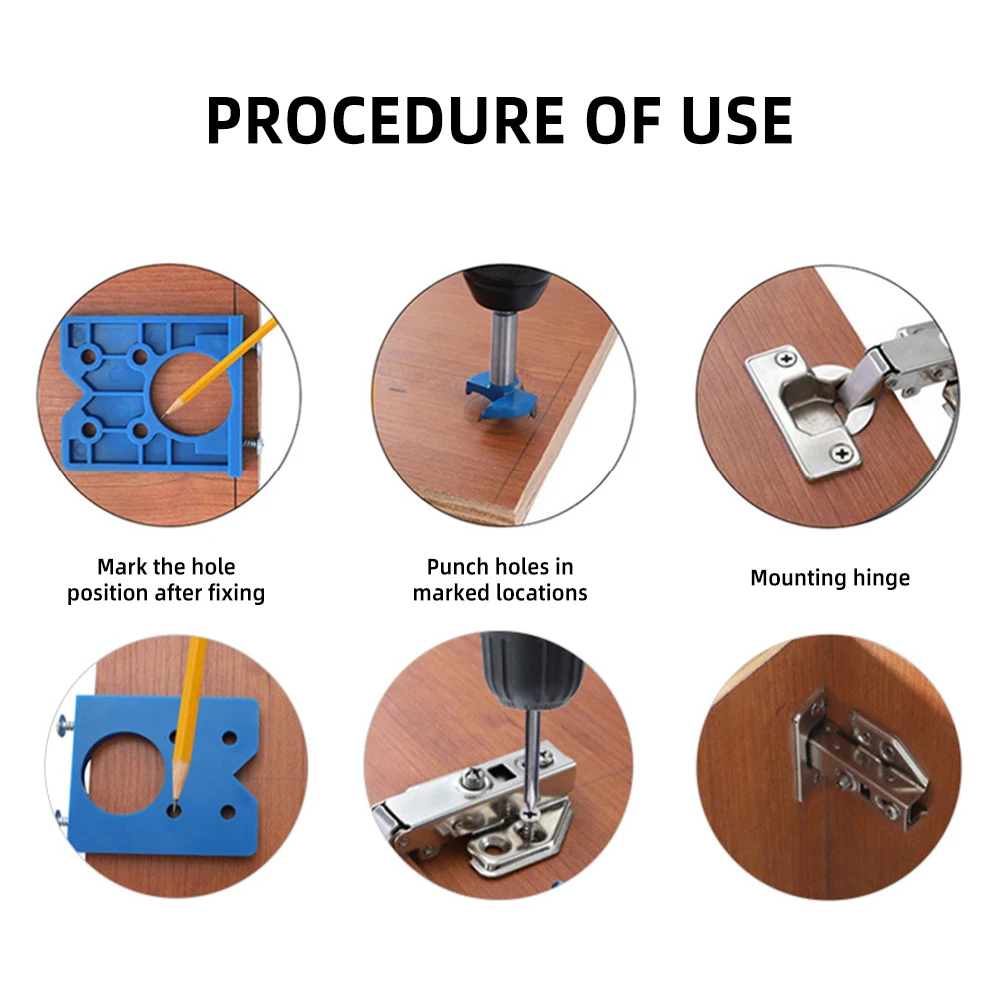 PROCEDURE OF USE

Mark the hole position after fixing

Punch holes in marked locations

Mounting hinge