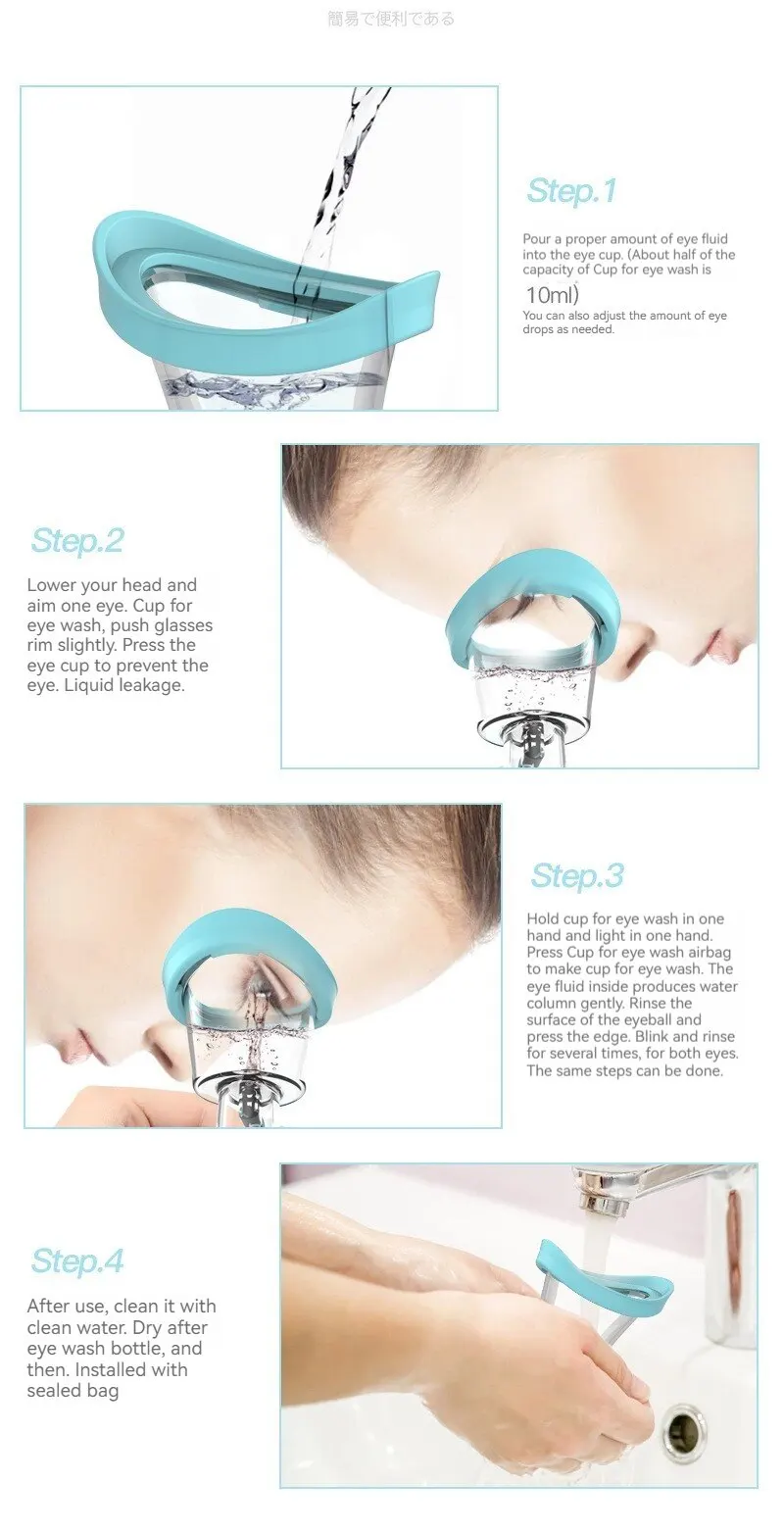 簡易で便利である

Step.1

Pour a proper amount of eye fluid into the eye cup. (About half of the capacity of Cup for eye wash is 10ml)
You can also adjust the amount of eye drops as needed.

Step.2

Lower your head and aim one eye. Cup for eye wash, push glasses rim slightly. Press the eye cup to prevent the eye. Liquid leakage.

Step.3

Hold cup for eye wash in one hand and light in one hand. Press Cup for eye wash airbag to make cup for eye wash. The eye fluid inside produces water column gently. Rinse the surface of the eyeball and press the edge. Blink and rinse for several times, for both eyes. The same steps can be done.

Step.4

After use, clean it with clean water. Dry after eye wash bottle, and then. Installed with sealed bag