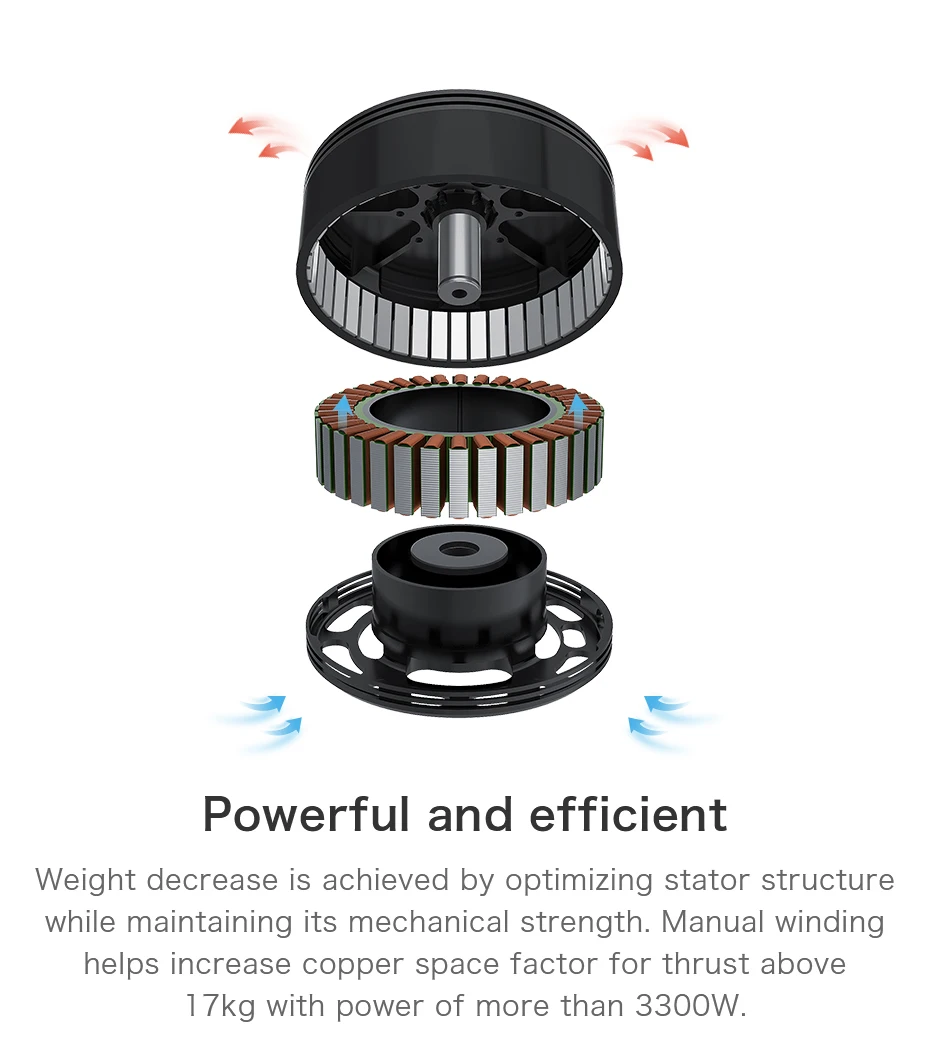 Powerful and efficient

Weight decrease is achieved by optimizing stator structure while maintaining its mechanical strength. Manual winding helps increase copper space factor for thrust above 17kg with power of more than 3300W.