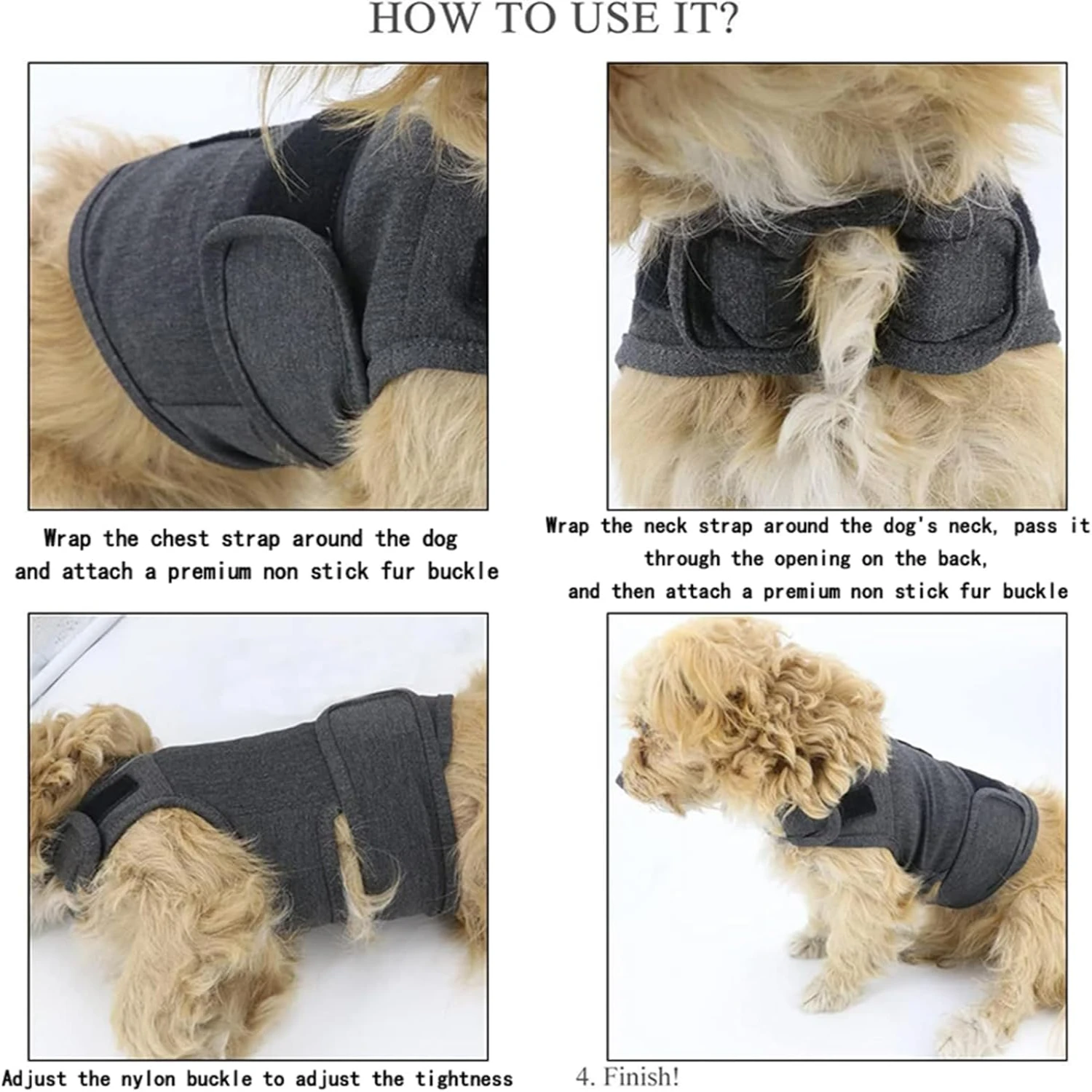 HOW TO USE IT?

Wrap the chest strap around the dog and attach a premium non stick fur buckle

Wrap the neck strap around the dog's neck, pass it through the opening on the back, and then attach a premium non stick fur buckle

Adjust the nylon buckle to adjust the tightness

4. Finish!