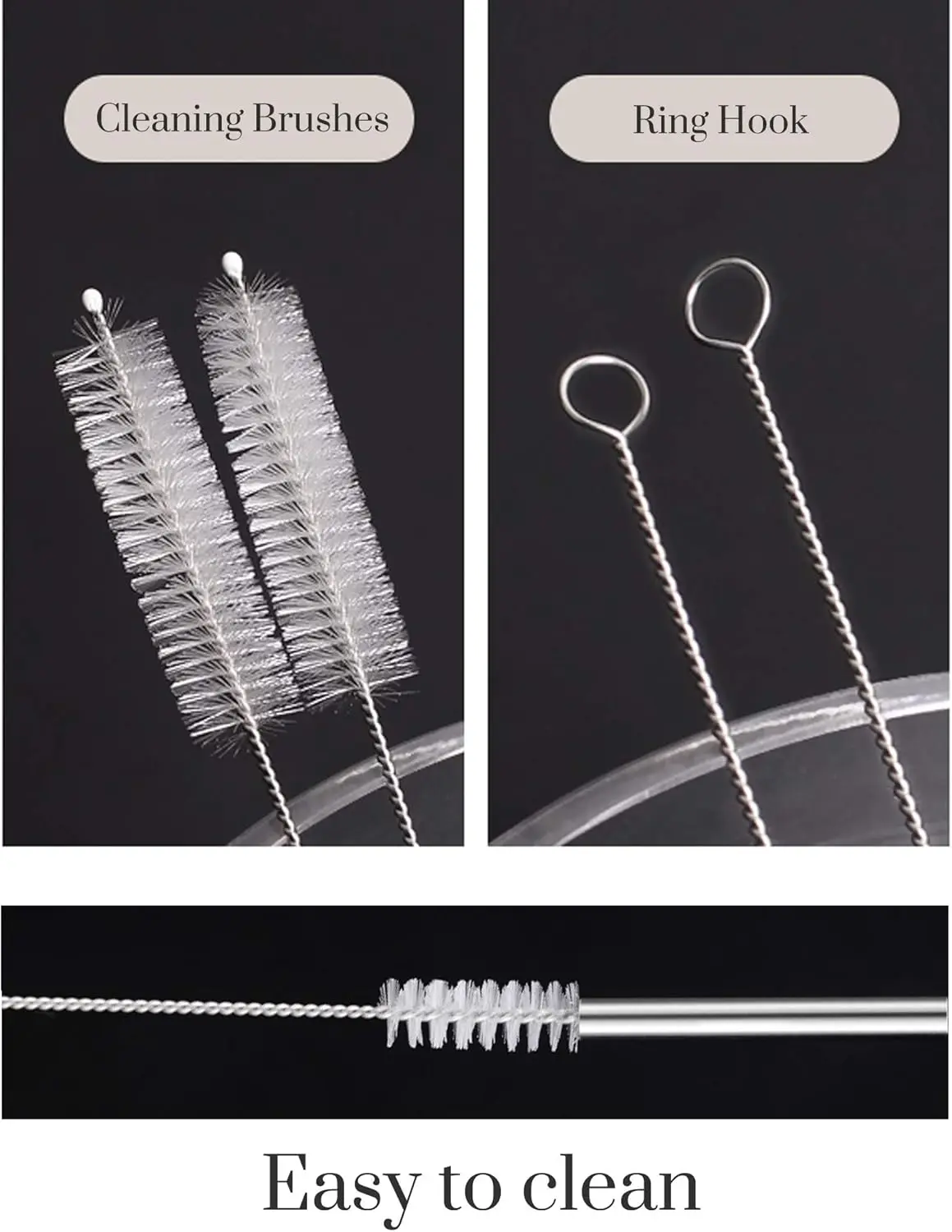 Cleaning Brushes

Ring Hook

Easy to clean