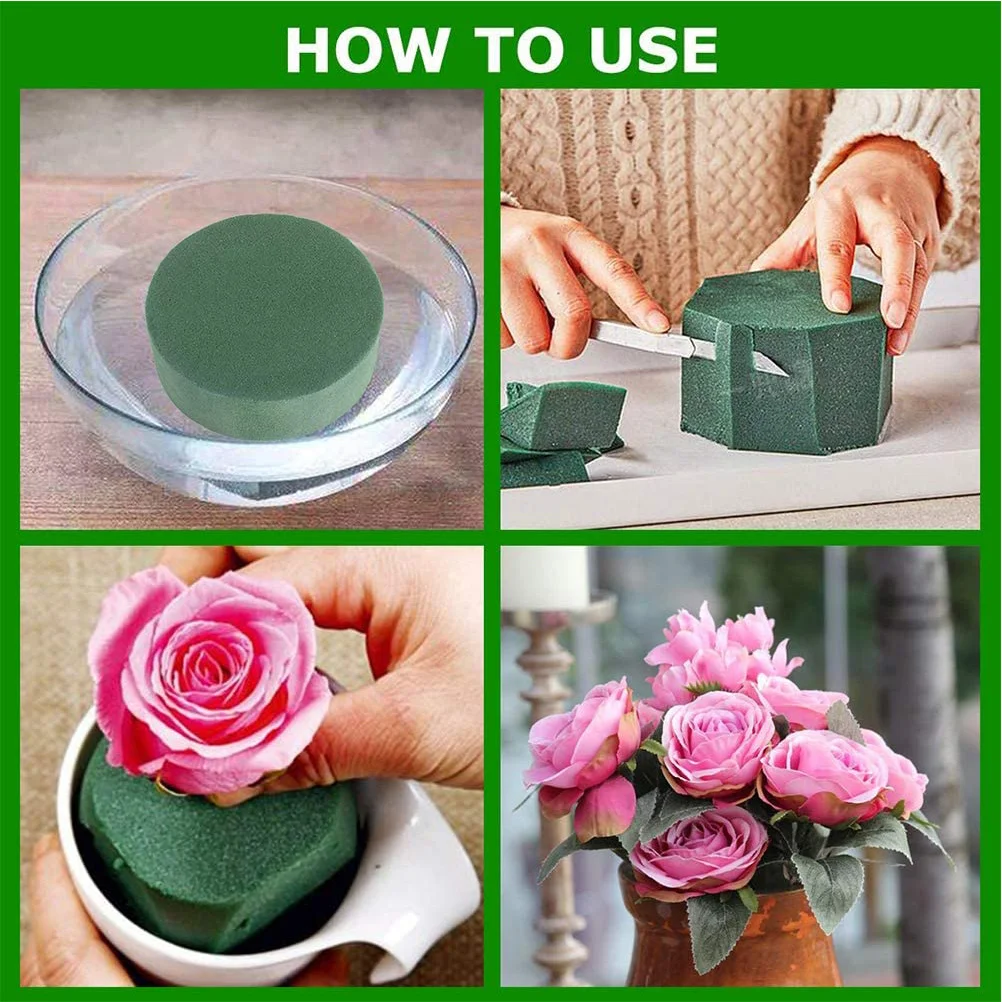 HOW TO USE