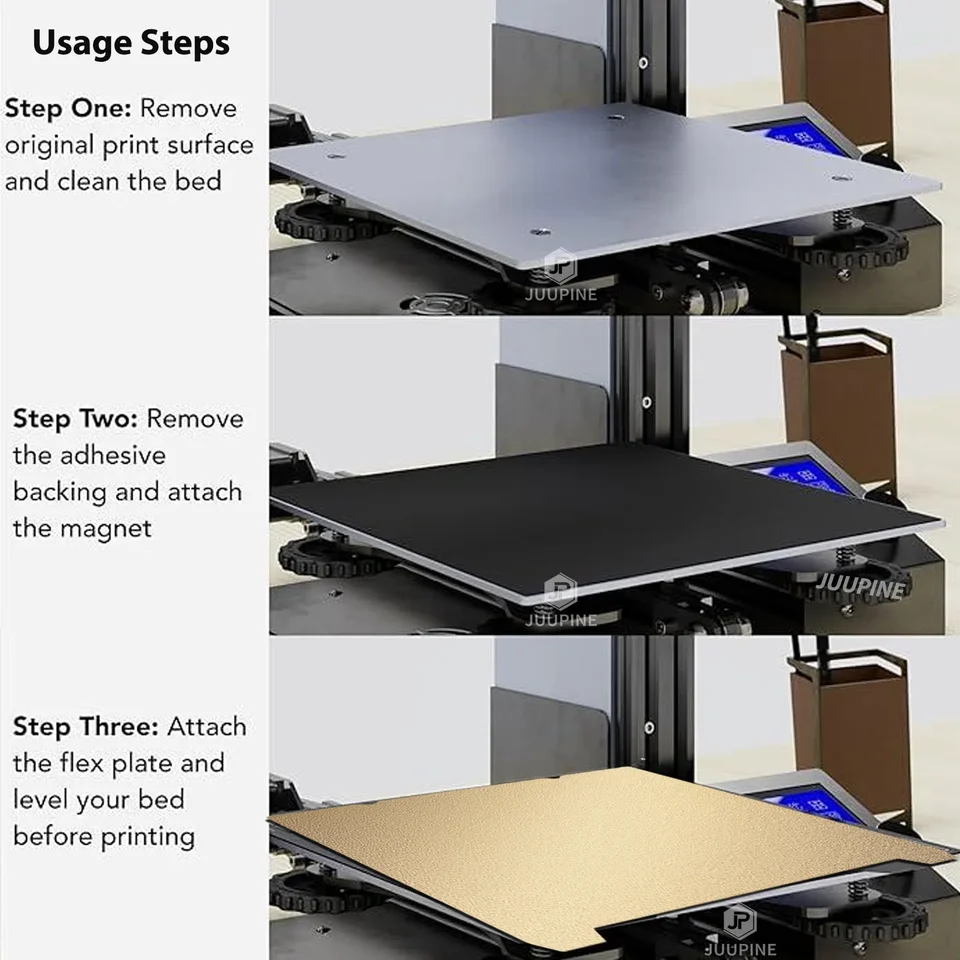 Usage Steps

Step One: Remove original print surface and clean the bed

JP JUUPINE

Step Two: Remove the adhesive backing and attach the magnet

JP JUUPINE

JUUPINE

Step Three: Attach the flex plate and level your bed before printing

JP JUUPINE