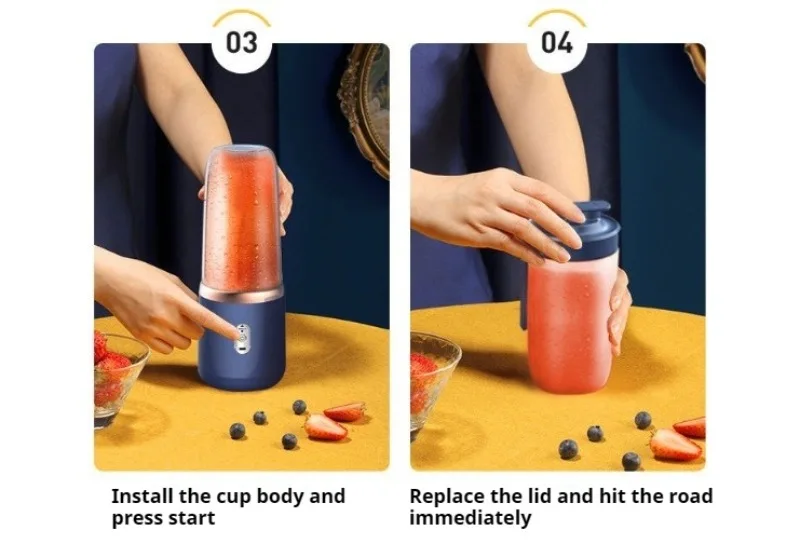 03

Install the cup body and press start

04

Replace the lid and hit the road immediately