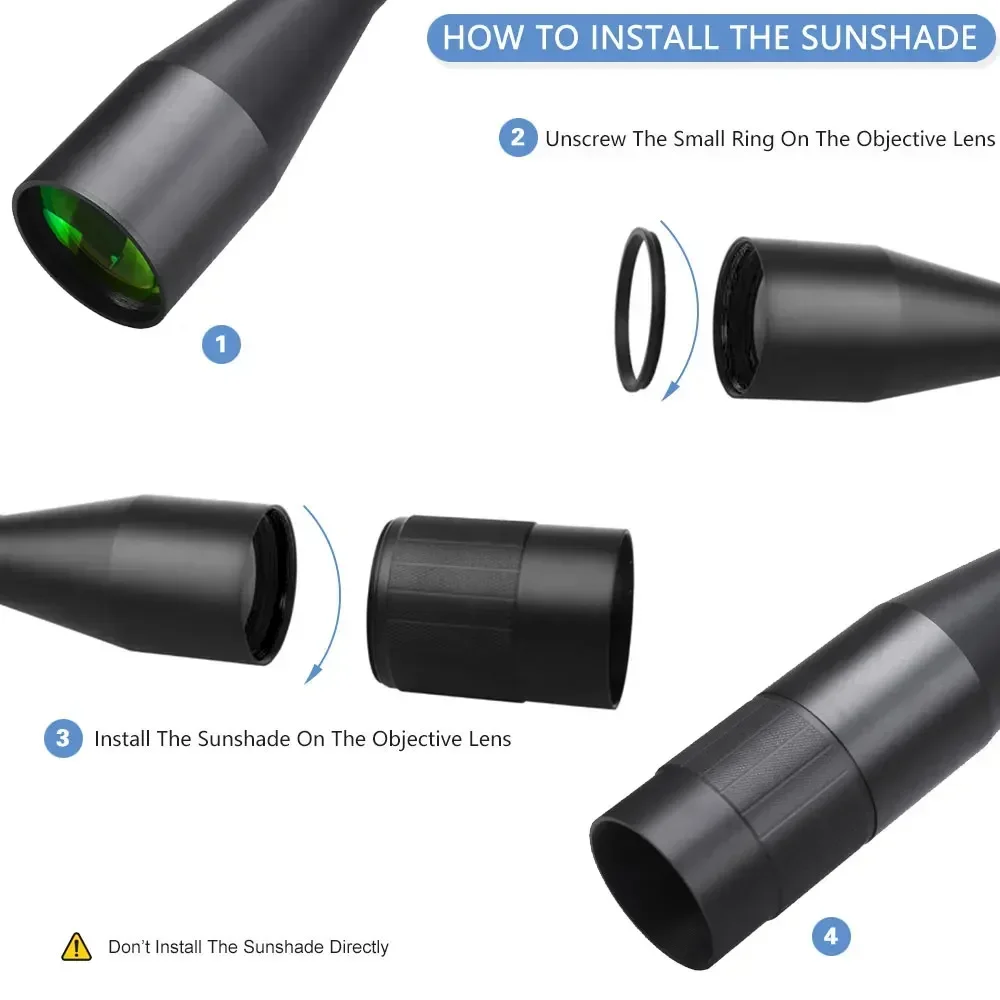 HOW TO INSTALL THE SUNSHADE

2 Unscrew The Small Ring On The Objective Lens

1

3 Install The Sunshade On The Objective Lens

4

Don't Install The Sunshade Directly