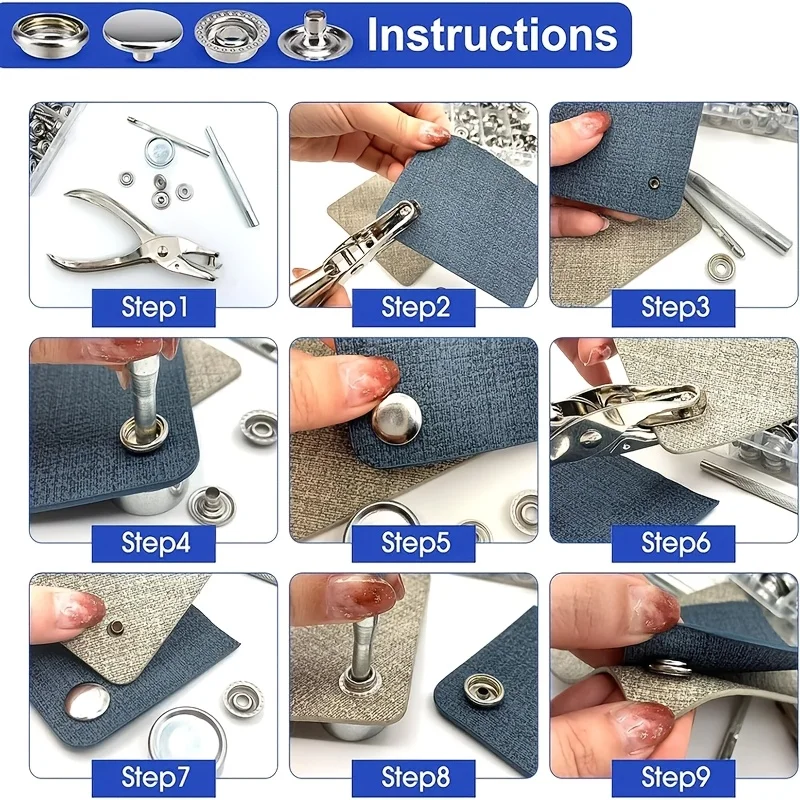 Instructions

Step1

Step2

Step3

Step4

Step5

Step6

Step7

Step8

Step9