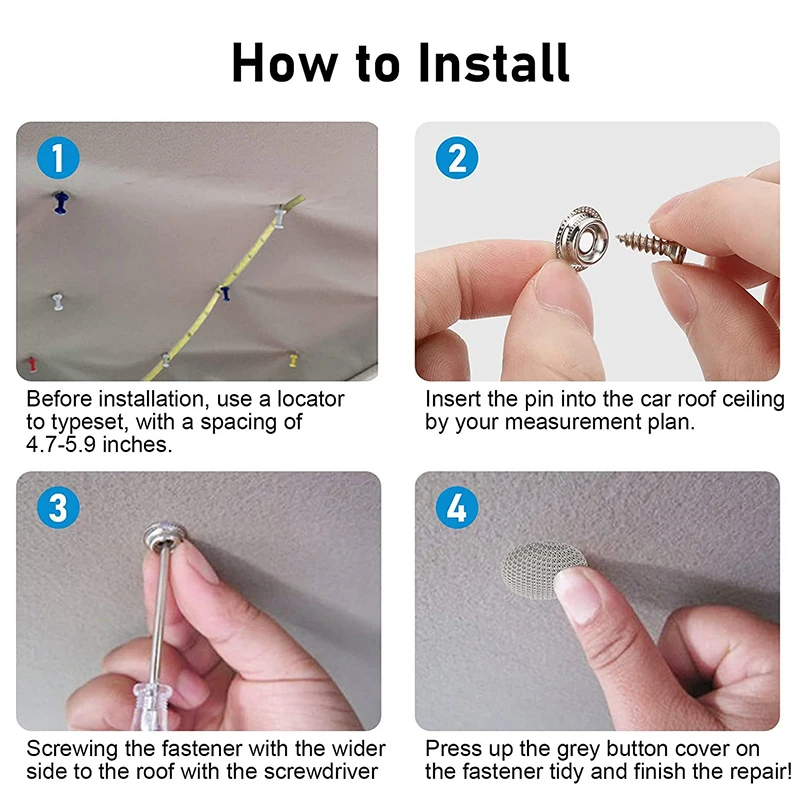 How to Install

1

Before installation, use a locator to typeset, with a spacing of 4.7-5.9 inches.

2

Insert the pin into the car roof ceiling by your measurement plan.

3

Screwing the fastener with the wider side to the roof with the screwdriver

4

Press up the grey button cover on the fastener tidy and finish the repair!