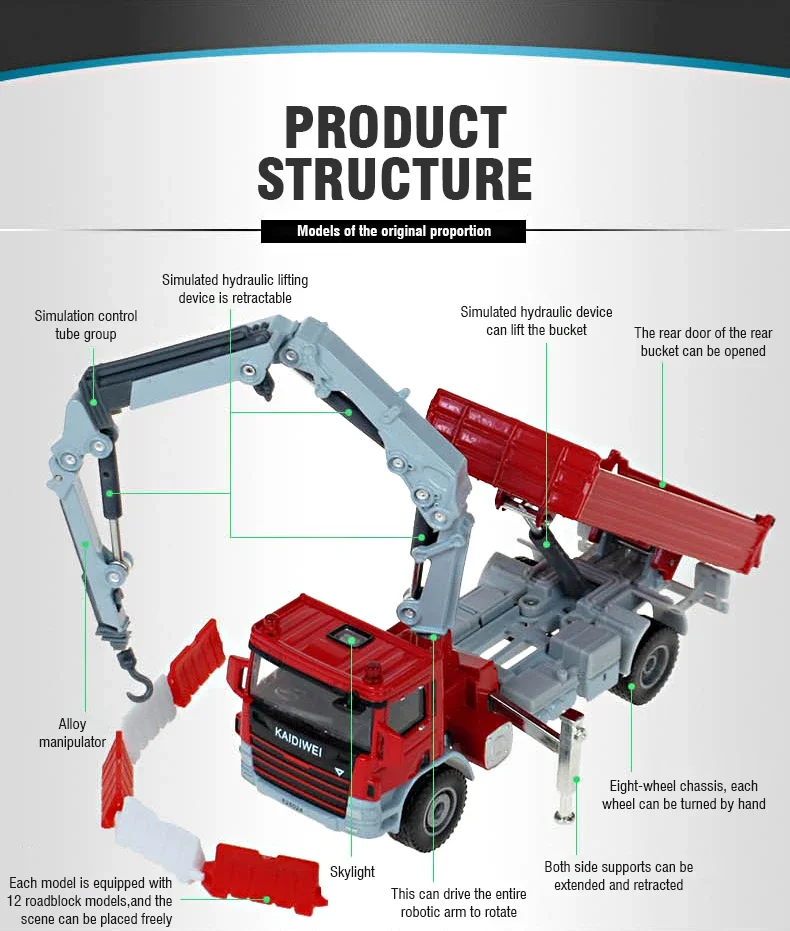 PRODUCT STRUCTURE

Models of the original proportion

Simulated hydraulic lifting device is retractable

Simulation control tube group

Simulated hydraulic device can lift the bucket

The rear door of the rear bucket can be opened

KAIDIWEI

Alloy manipulator

Eight-wheel chassis, each wheel can be turned by hand

Skylight

Both side supports can be extended and retracted

Each model is equipped with 12 roadblock models,and the scene can be placed freely

This can drive the entire robotic arm to rotate