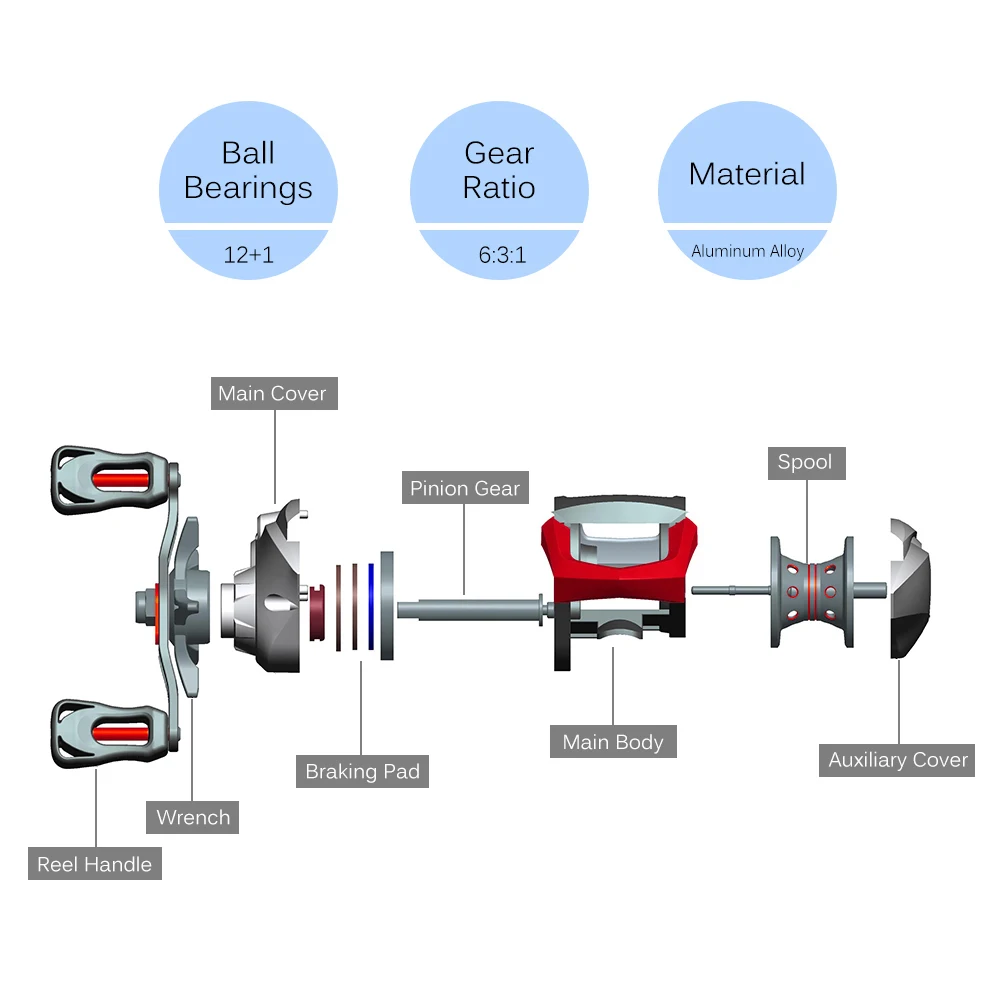 Ball Bearings
12+1

Gear Ratio
6:3:1

Material
Aluminum Alloy

Main Cover
Pinion Gear
Spool
Main Body
Auxiliary Cover
Braking Pad
Wrench
Reel Handle