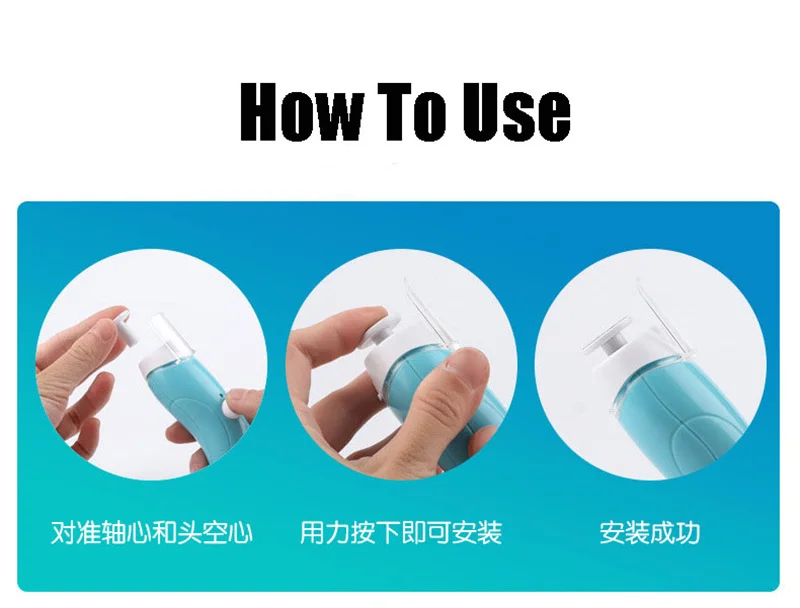 How To Use

对准轴心和头空心

用力按下即可安装

安装成功