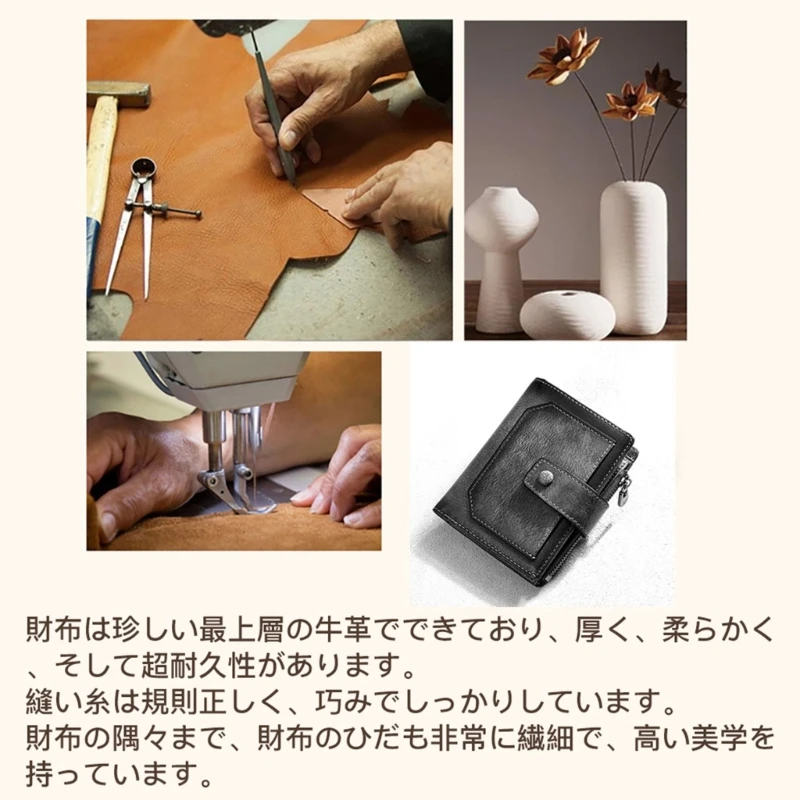 財布は珍しい最上層の牛革でできており、厚く、柔らかく、そして超耐久性があります。
縫い糸は規則正しく、巧みでしっかりしています。
財布の隅々まで、財布のひだも非常に繊細で、高い美学を持っています。