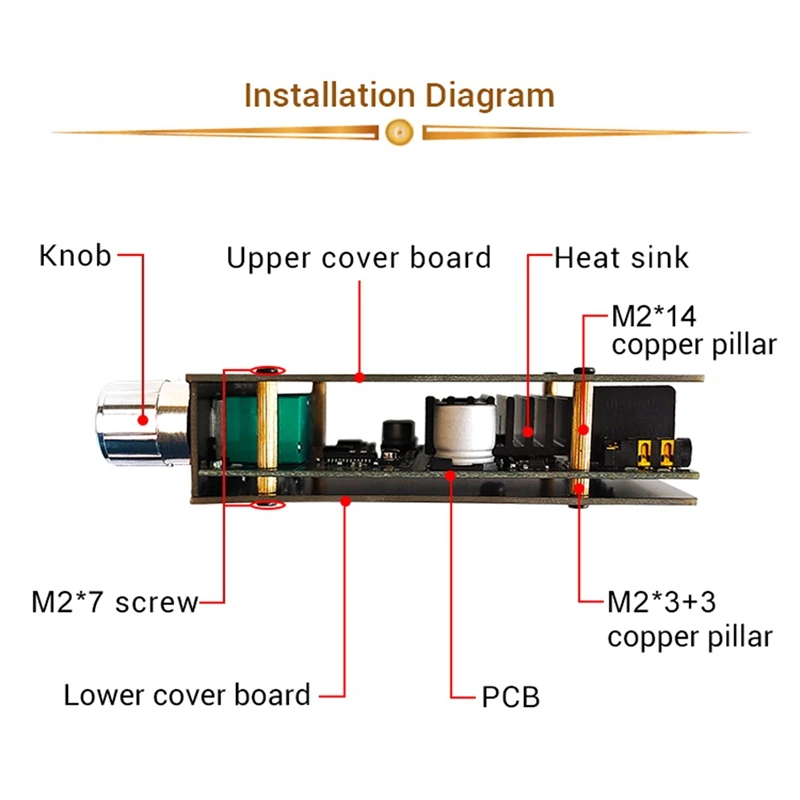 Installation Diagram

Knob

Upper cover board

Heat sink

M2*14 copper pillar

M2*7 screw

M2*3+3 copper pillar

Lower cover board

PCB