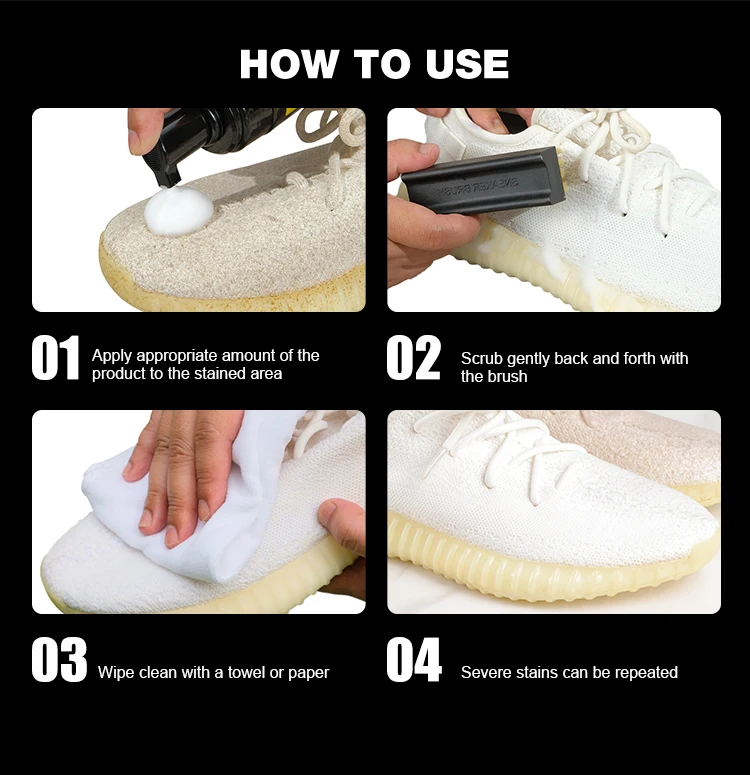 HOW TO USE

SNEAKER BRUSH

01 Apply appropriate amount of the product to the stained area

02 Scrub gently back and forth with the brush

03 Wipe clean with a towel or paper

04 Severe stains can be repeated