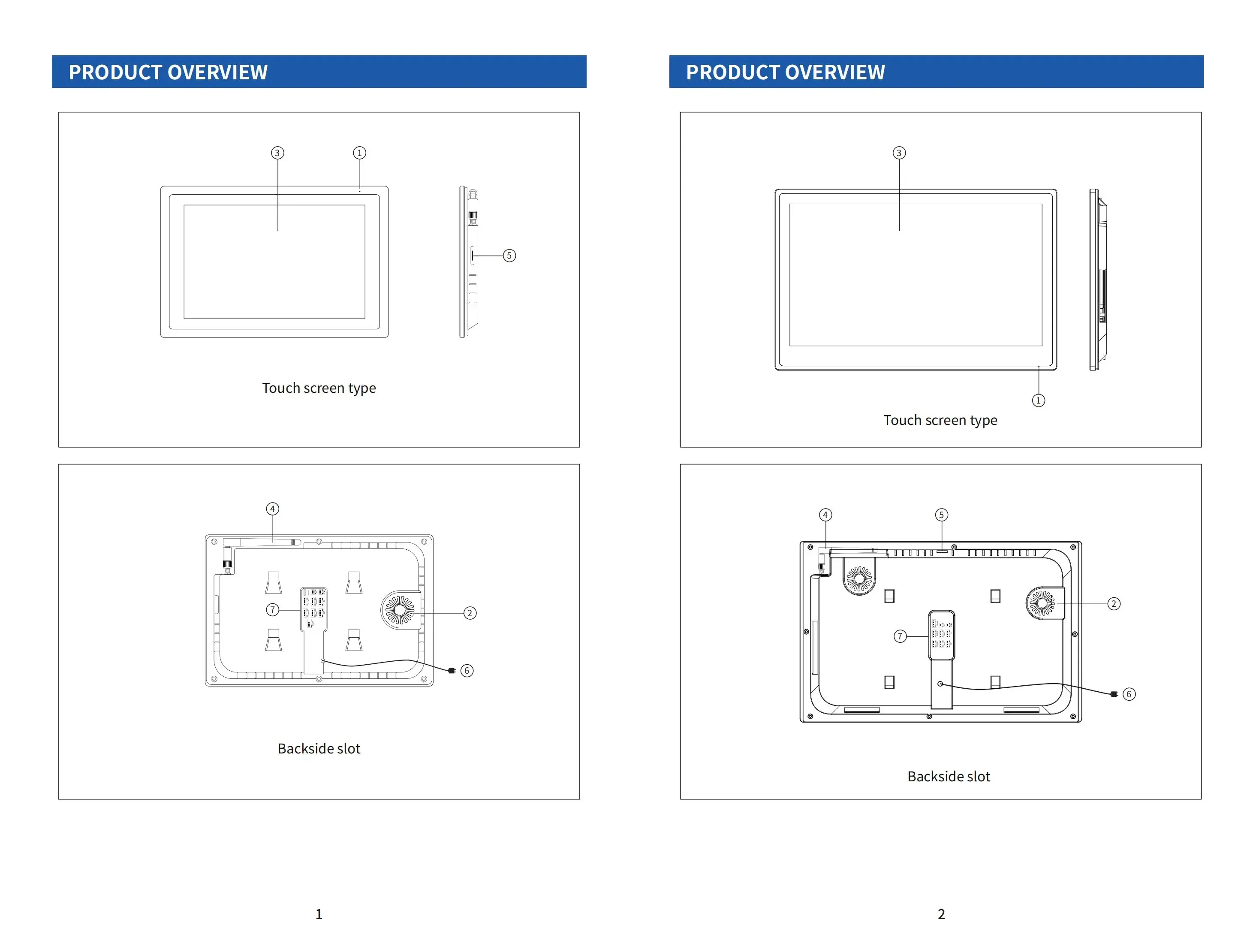 PRODUCT OVERVIEW

③ ①

⑤

Touch screen type

④

⑦

②

⑥

Backside slot

1

PRODUCT OVERVIEW

③

①

Touch screen type

④ ⑤

②

⑦

⑥

Backside slot

2