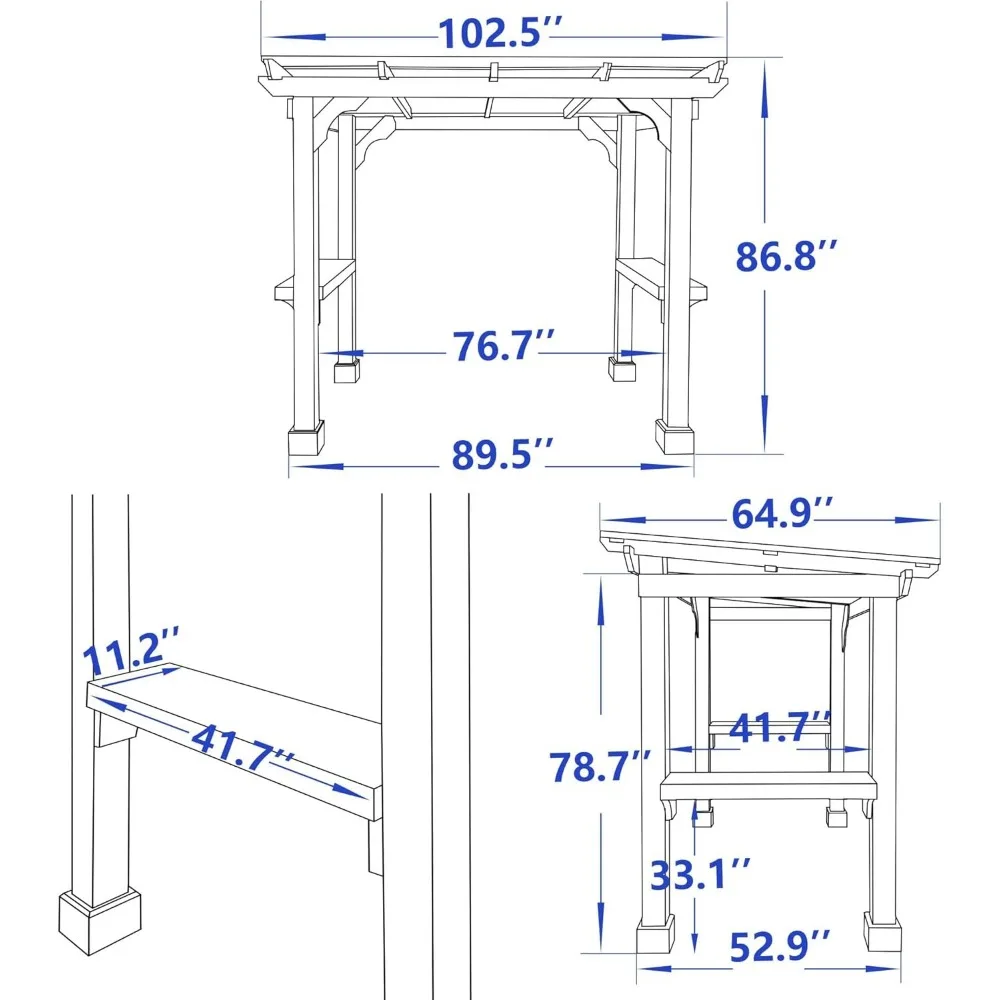 102.5''
86.8''
76.7''
89.5''
11.2''
41.7''
64.9''
41.7''
78.7''
33.1''
52.9''