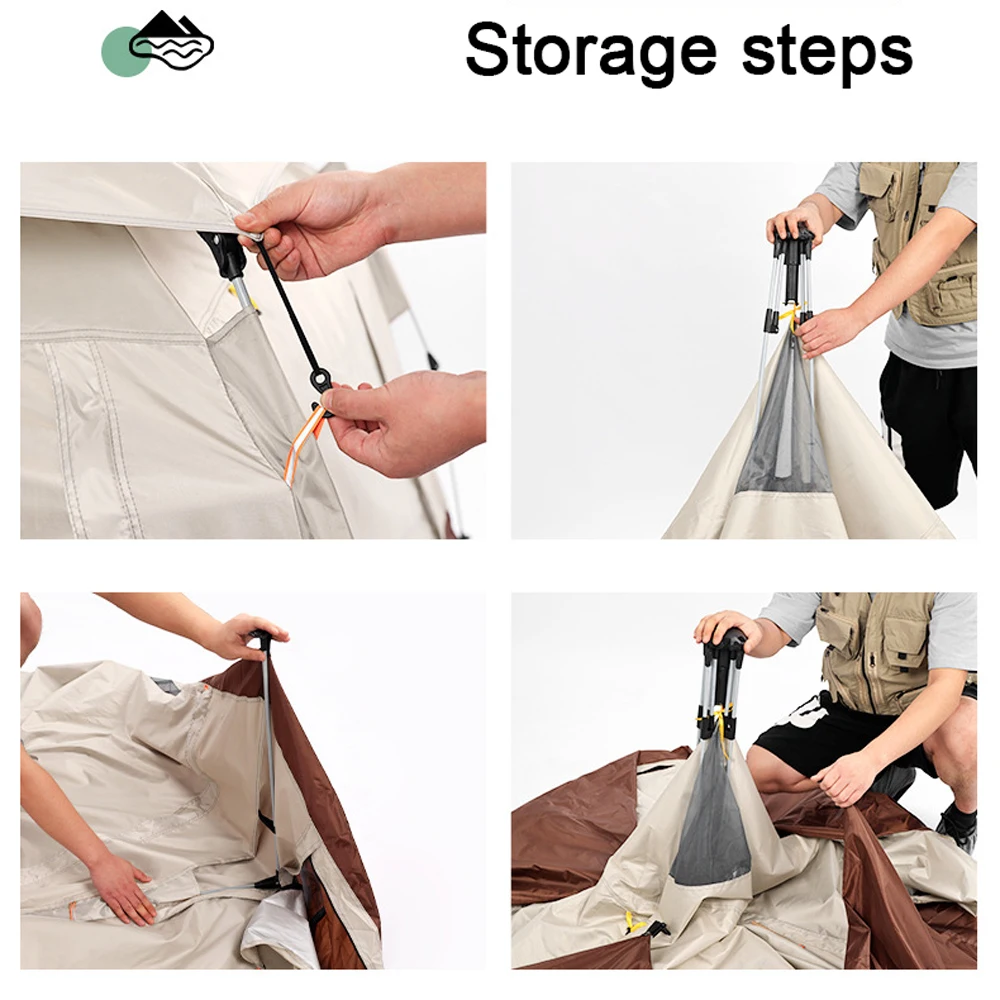 Storage steps