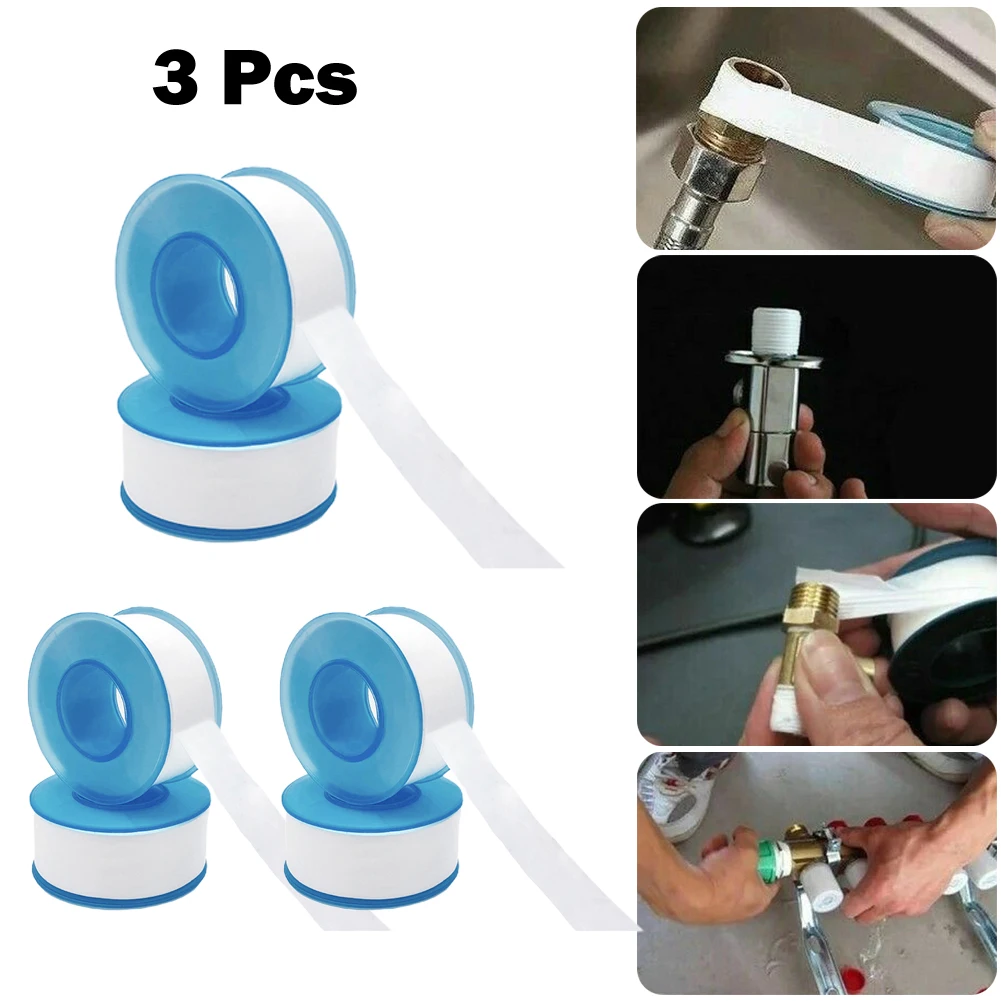 3 Pcs