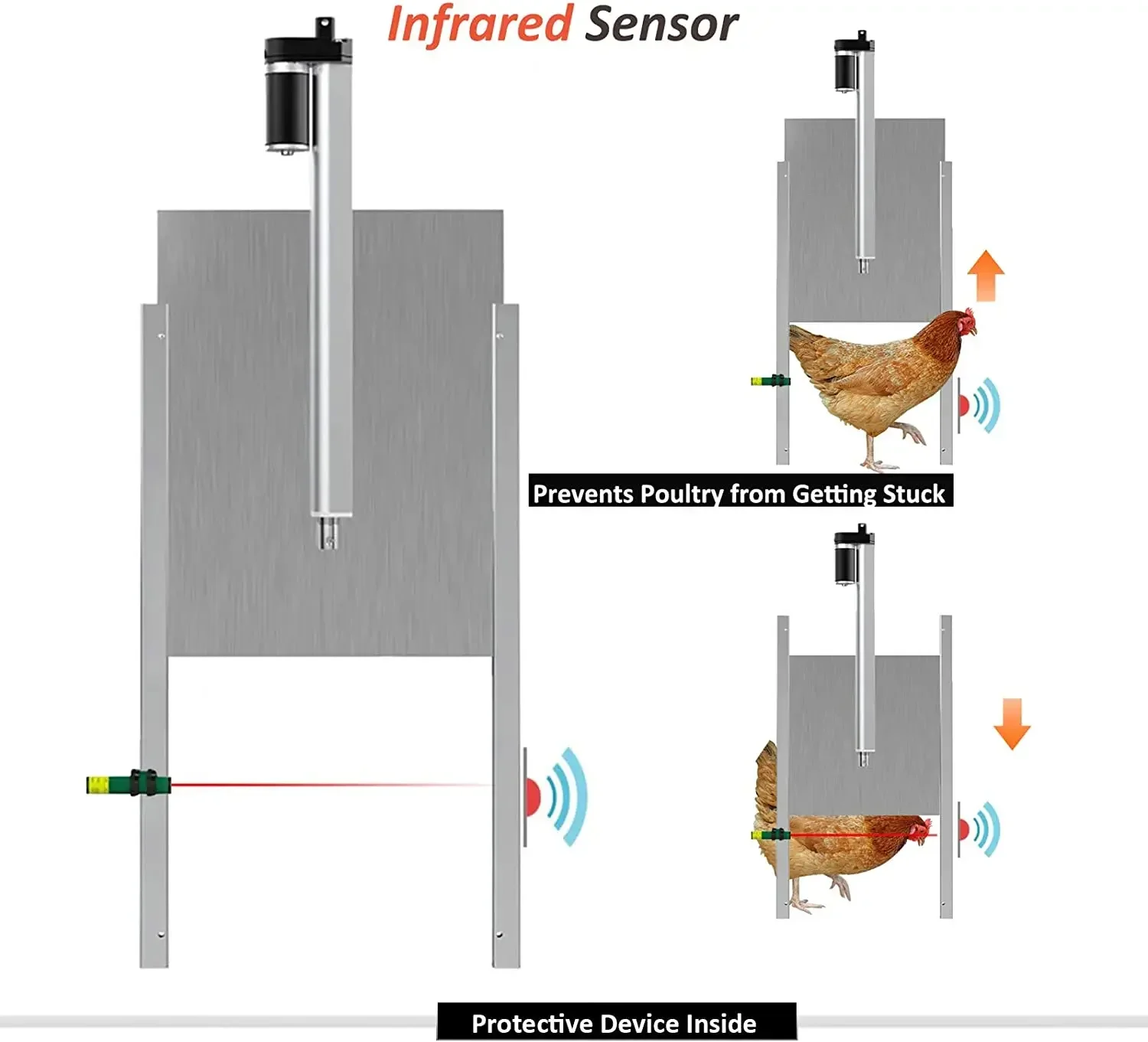 Infrared Sensor

Prevents Poultry from Getting Stuck

Protective Device Inside