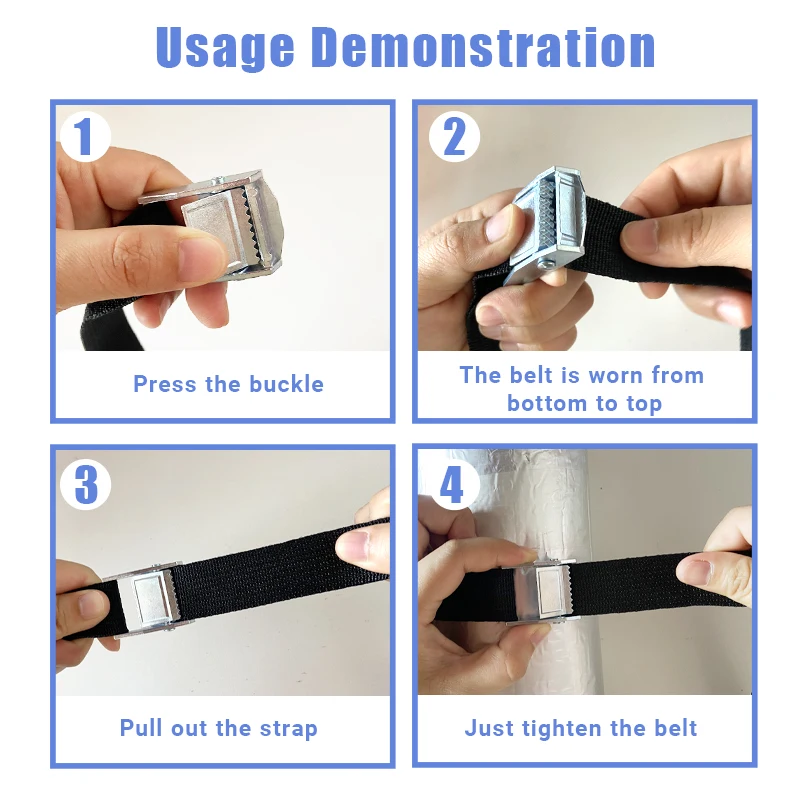 Usage Demonstration

1

Press the buckle

2

The belt is worn from bottom to top

3

Pull out the strap

4

Just tighten the belt