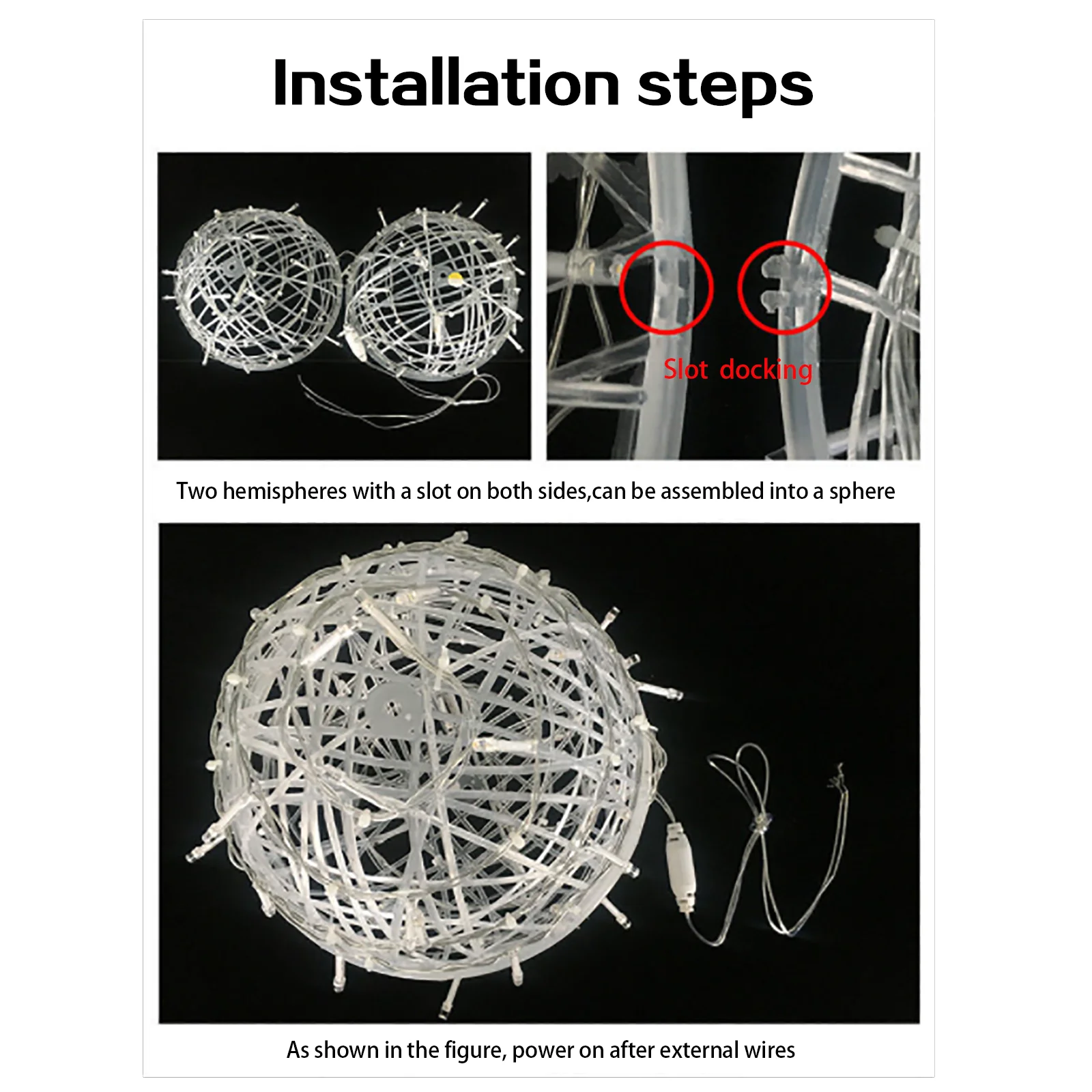 Installation steps

Slot docking

Two hemispheres with a slot on both sides,can be assembled into a sphere

As shown in the figure, power on after external wires