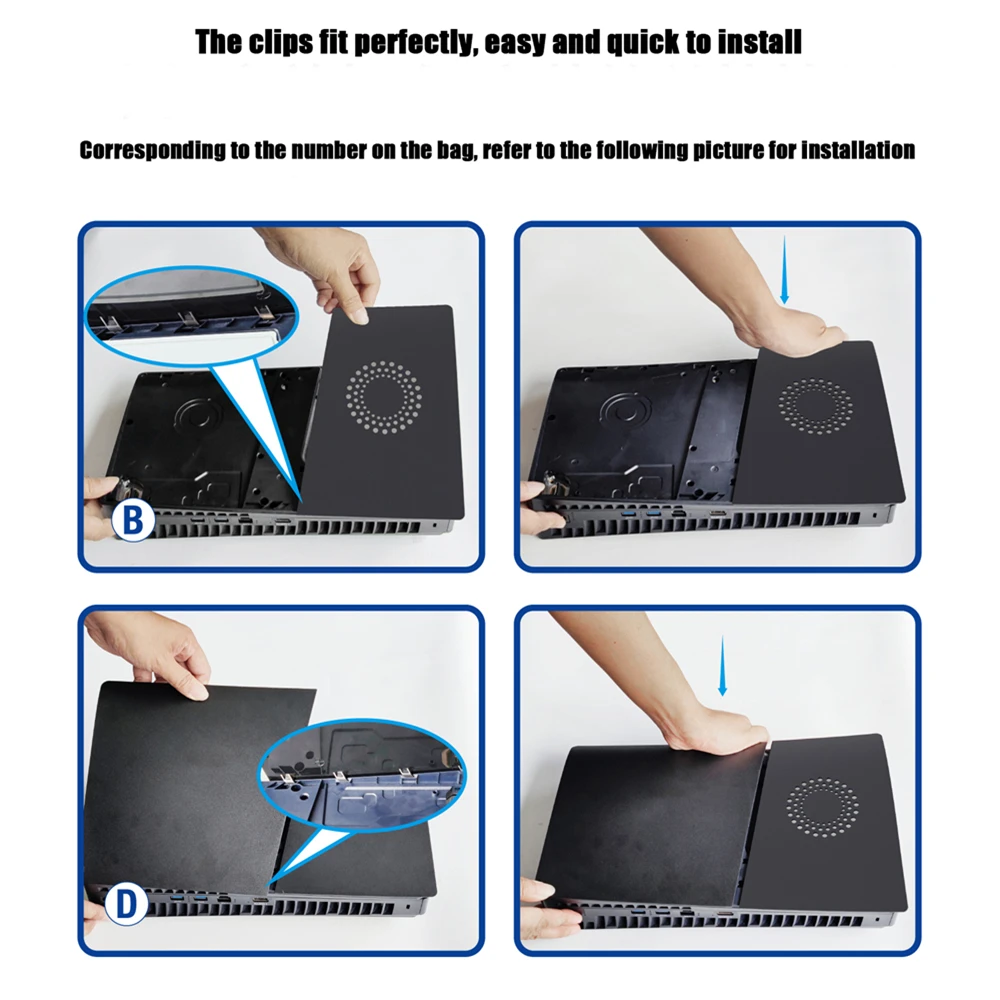 The clips fit perfectly, easy and quick to install

Corresponding to the number on the bag, refer to the following picture for installation

B

D