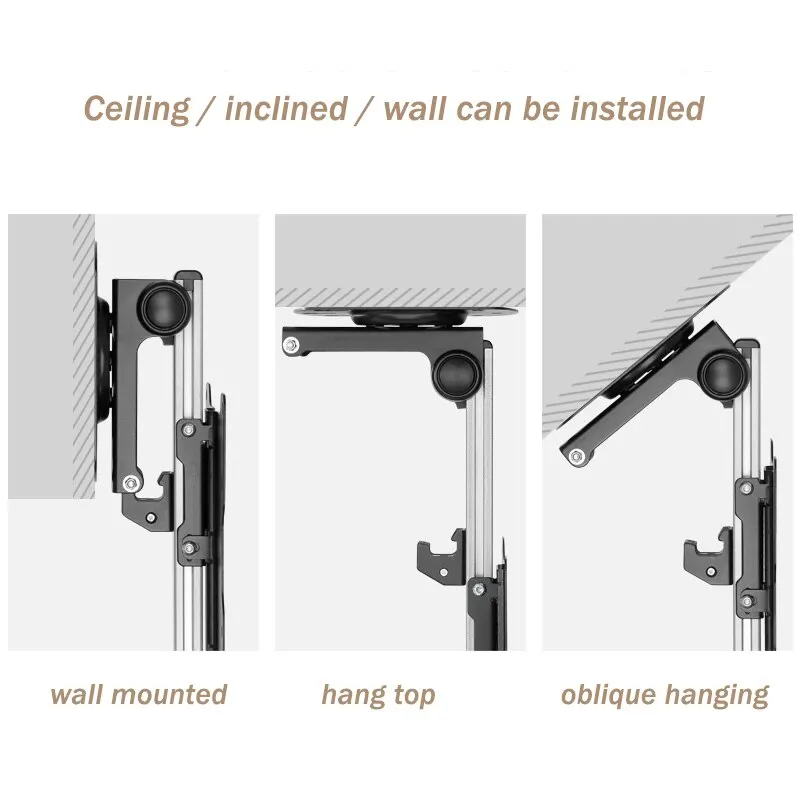 Ceiling / inclined / wall can be installed

wall mounted

hang top

oblique hanging