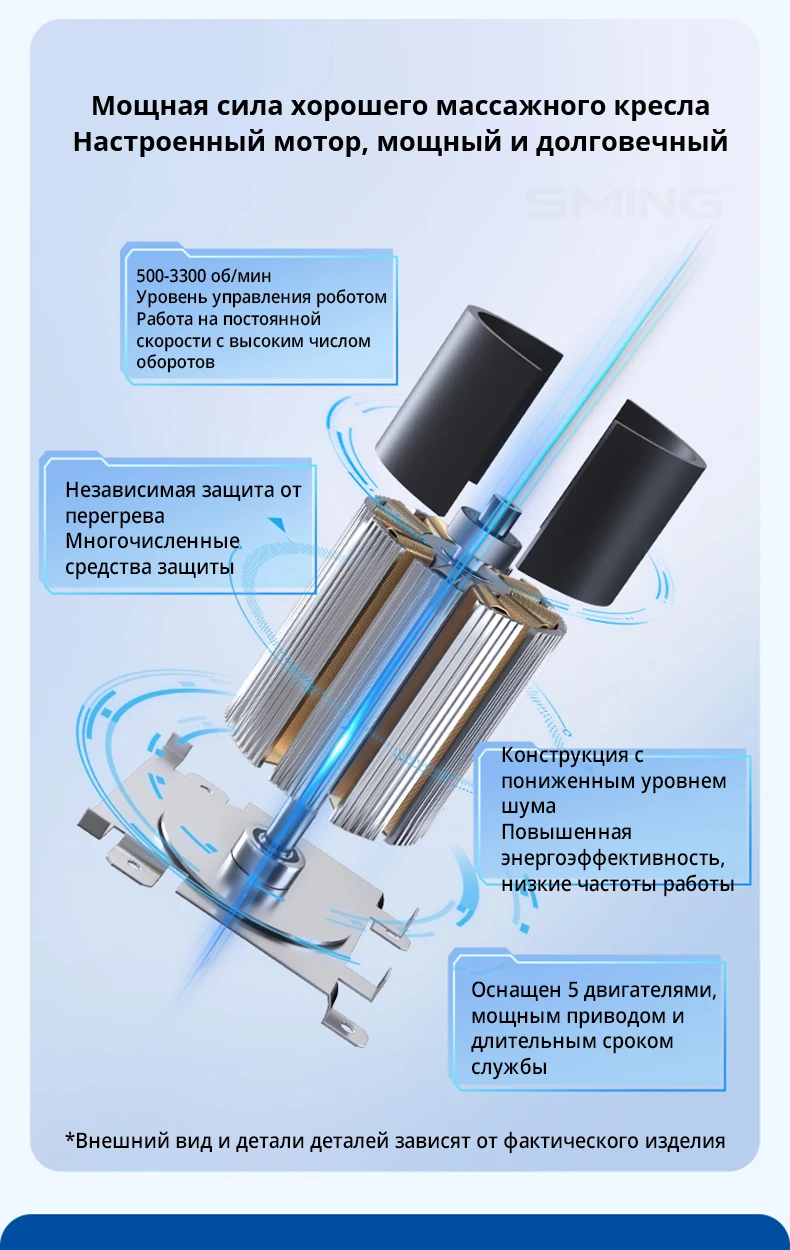 Мощная сила хорошего массажного кресла
Настроенный мотор, мощный и долговечный

SMING

500-3300 об/мин
Уровень управления роботом
Работа на постоянной скорости с высоким числом оборотов

Независимая защита от перегрева
Многочисленные средства защиты

Конструкция с пониженным уровнем шума
Повышенная энергоэффективность, низкие частоты работы

Оснащен 5 двигателями, мощным приводом и длительным сроком службы

*Внешний вид и детали деталей зависят от фактического изделия