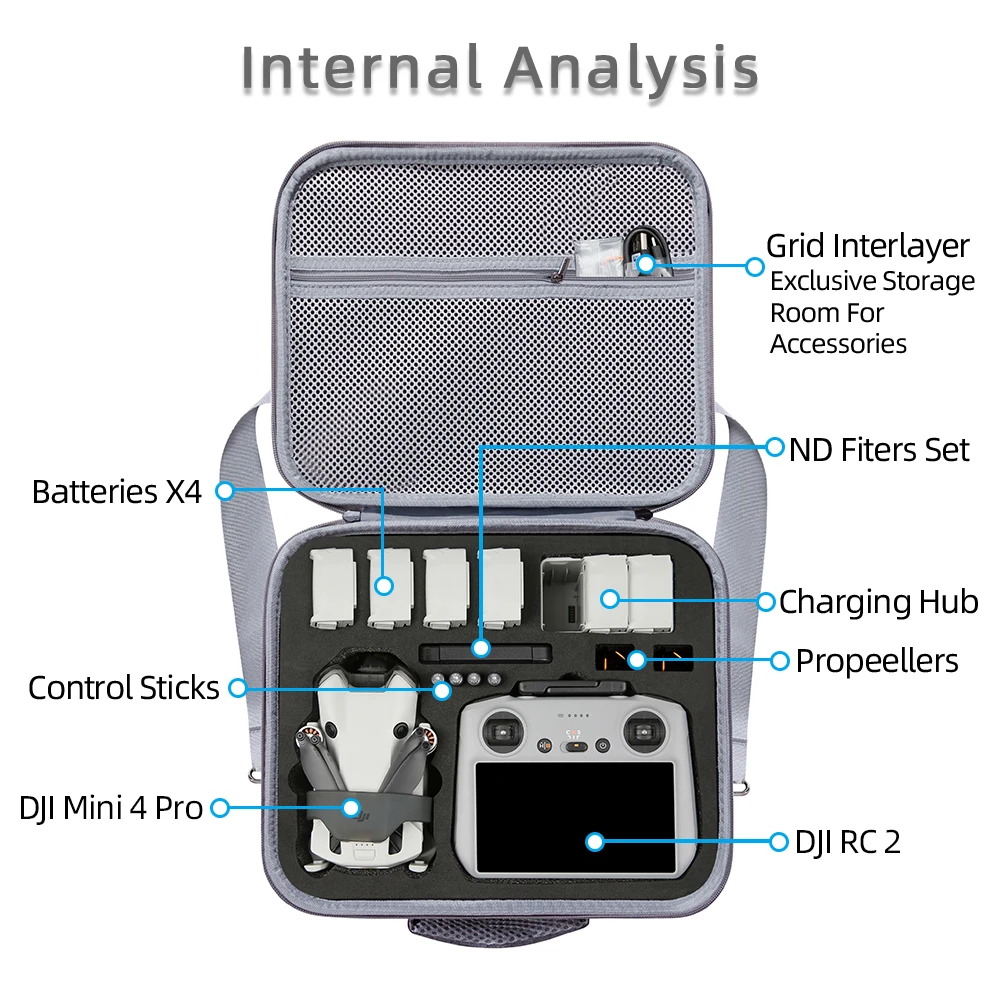 Internal Analysis

Grid Interlayer
Exclusive Storage Room For Accessories

ND Fiters Set

Batteries X4

Charging Hub

Propeellers

Control Sticks

DJI Mini 4 Pro

DJI RC 2